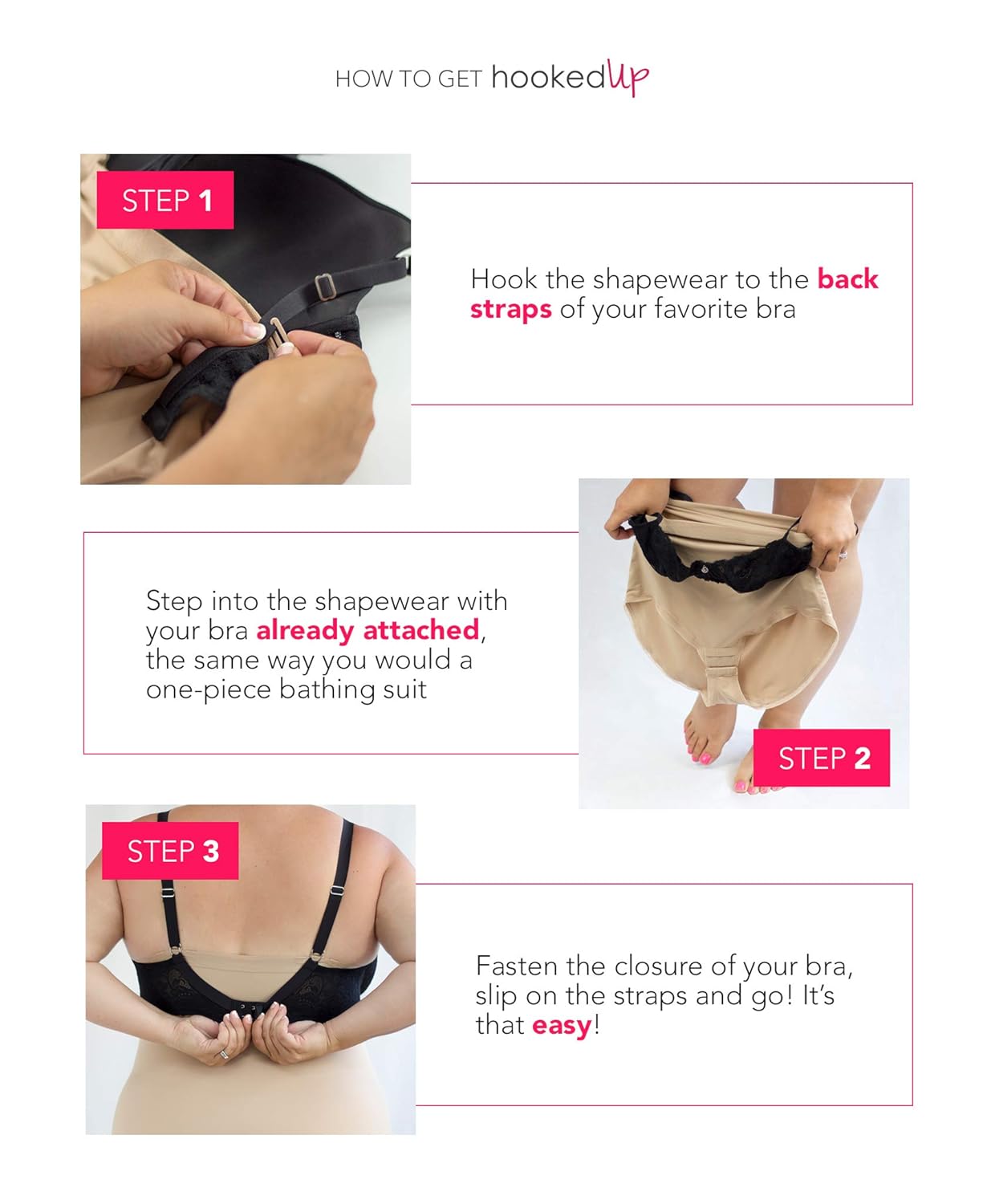 HOW TO GET hookedUp

STEP 1

Hook the shapewear to the back straps of your favorite bra

Step into the shapewear with your bra already attached, the same way you would a one-piece bathing suit

STEP 2

STEP 3

Fasten the closure of your bra, slip on the straps and go! It's that easy!