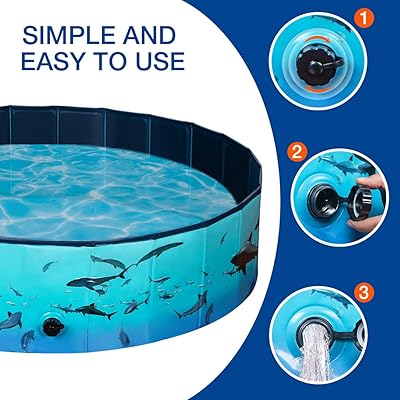 SIMPLE AND EASY TO USE

1

2

3