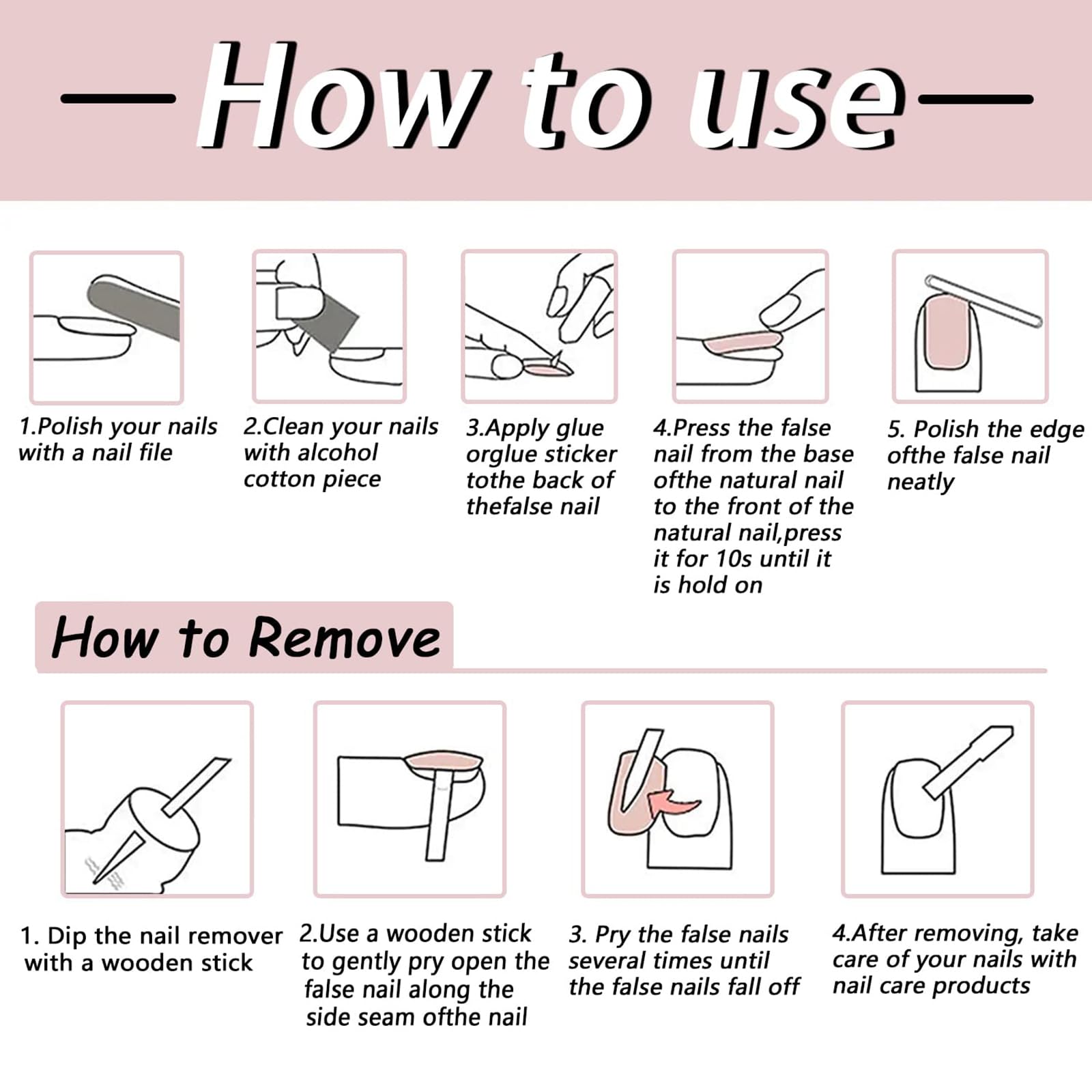 How to use

1.Polish your nails with a nail file

2.Clean your nails with alcohol cotton piece

3.Apply glue orglue sticker tothe back of thefalse nail

4.Press the false nail from the base ofthe natural nail to the front of the natural nail,press it for 10s until it is hold on

5. Polish the edge ofthe false nail neatly

How to Remove

1. Dip the nail remover with a wooden stick

2.Use a wooden stick to gently pry open the false nail along the side seam ofthe nail

3. Pry the false nails several times until the false nails fall off

4.After removing, take care of your nails with nail care products