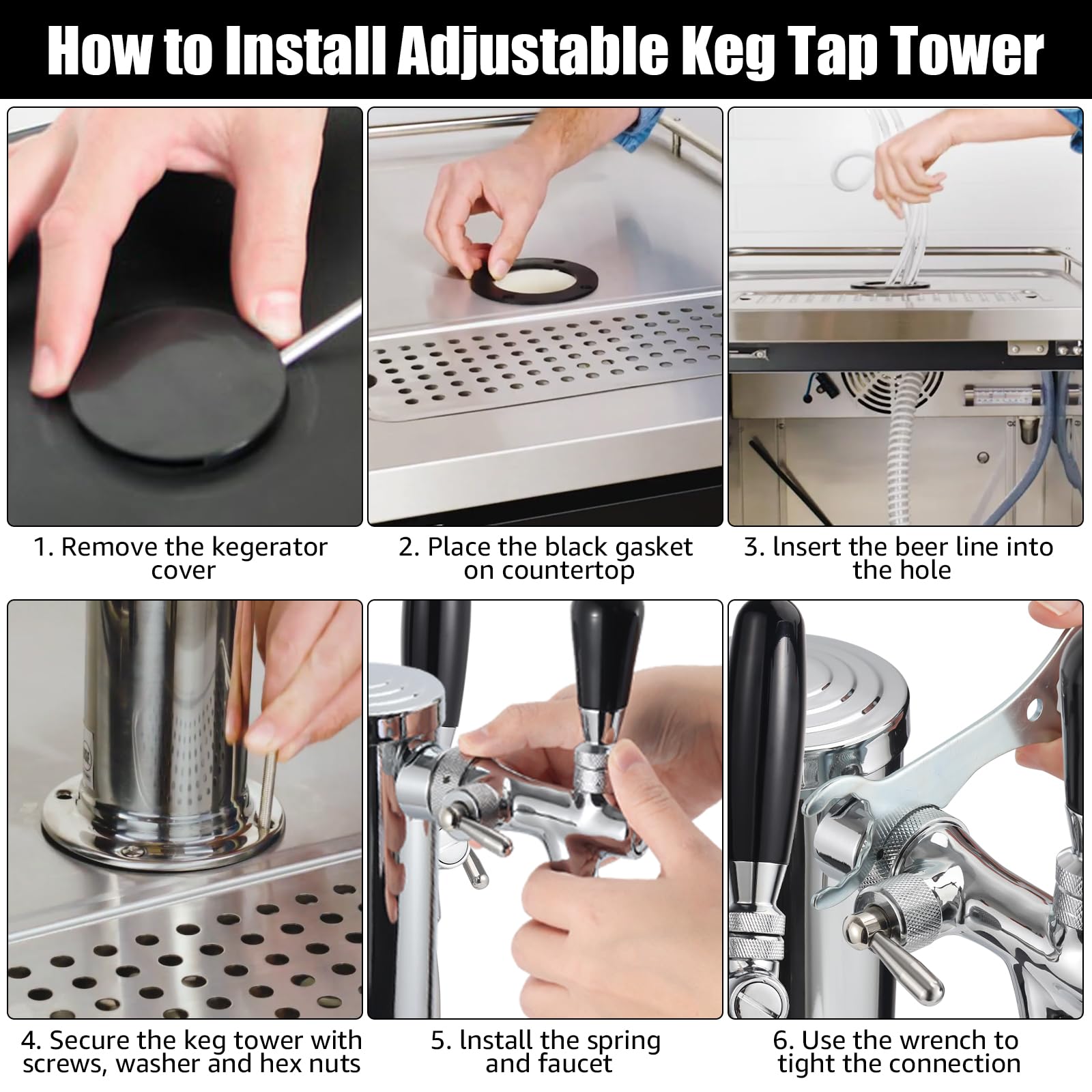 How to Install Adjustable Keg Tap Tower

1. Remove the kegerator cover

2. Place the black gasket on countertop

3. lnsert the beer line into the hole

4. Secure the keg tower with screws, washer and hex nuts

5. lnstall the spring and faucet

6. Use the wrench to tight the connection