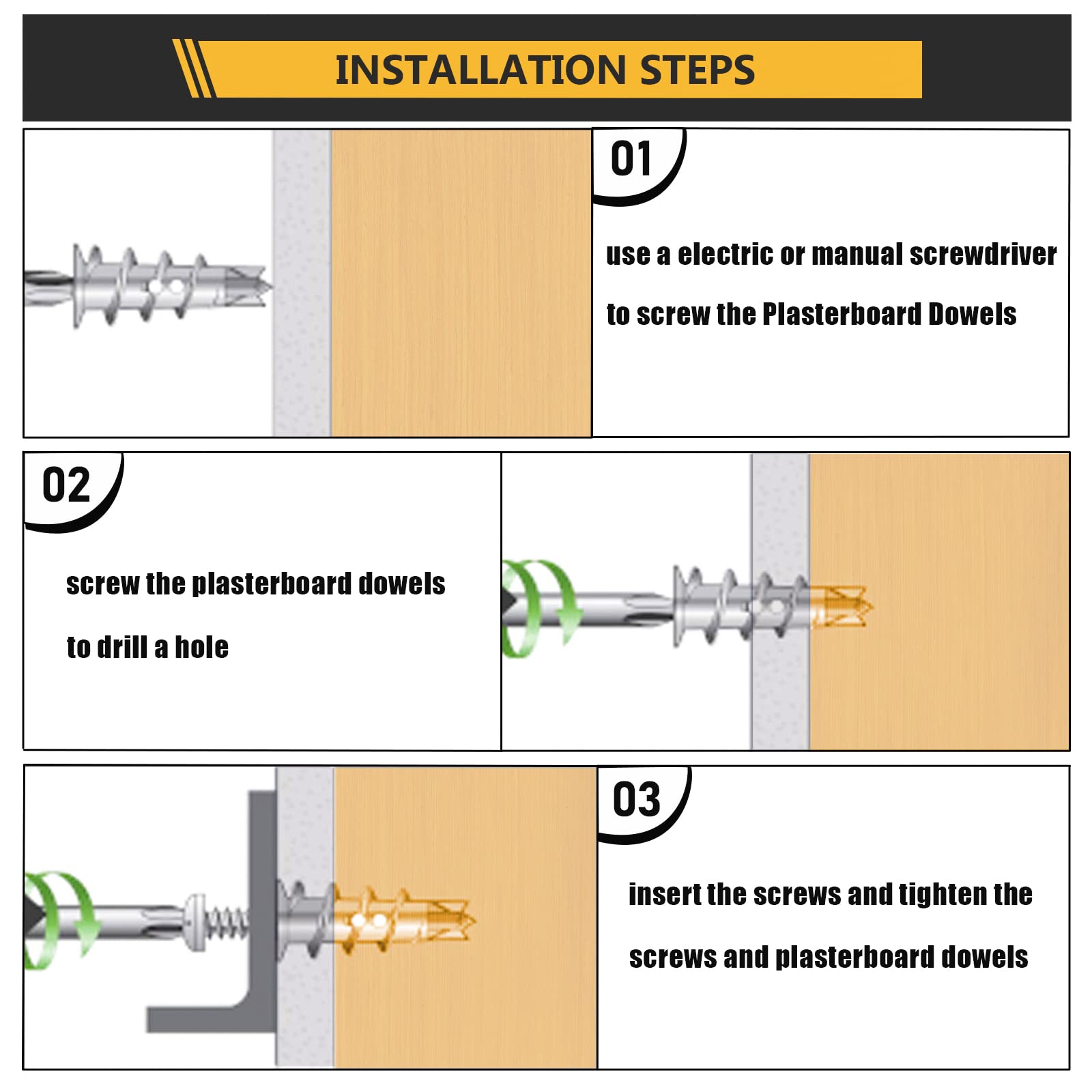 INSTALLATION STEPS

01

use a electric or manual screwdriver to screw the Plasterboard Dowels

02

screw the plasterboard dowels to drill a hole

03

insert the screws and tighten the screws and plasterboard dowels