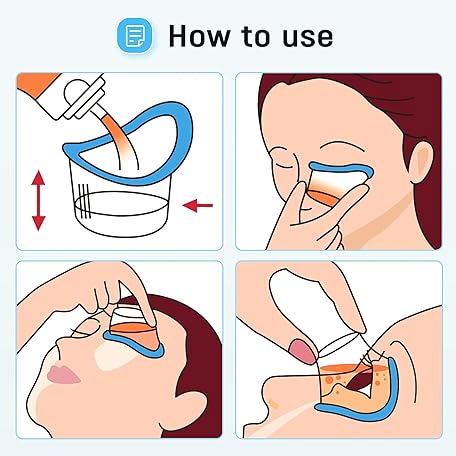 How to use