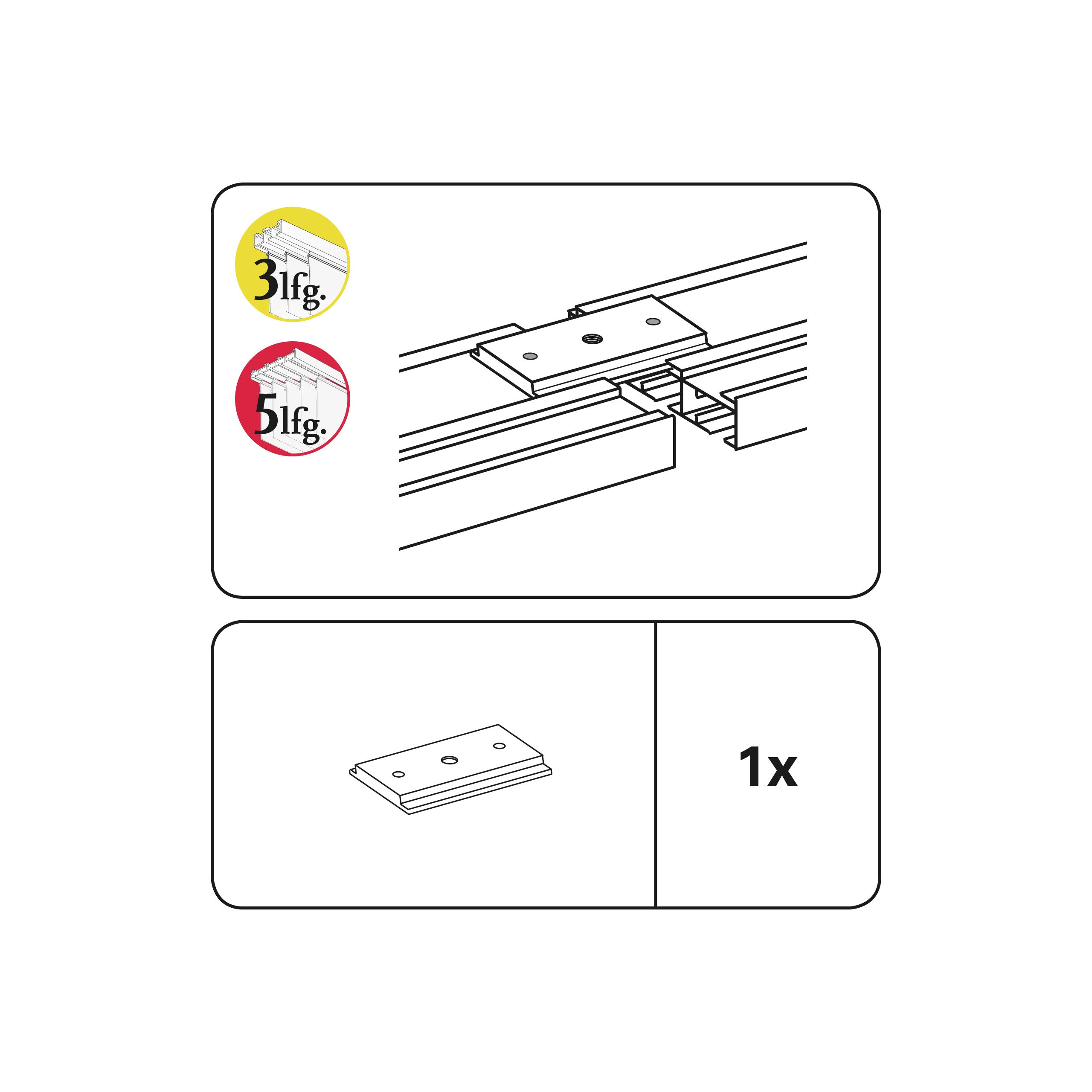 3lfg.

5lfg.

1x