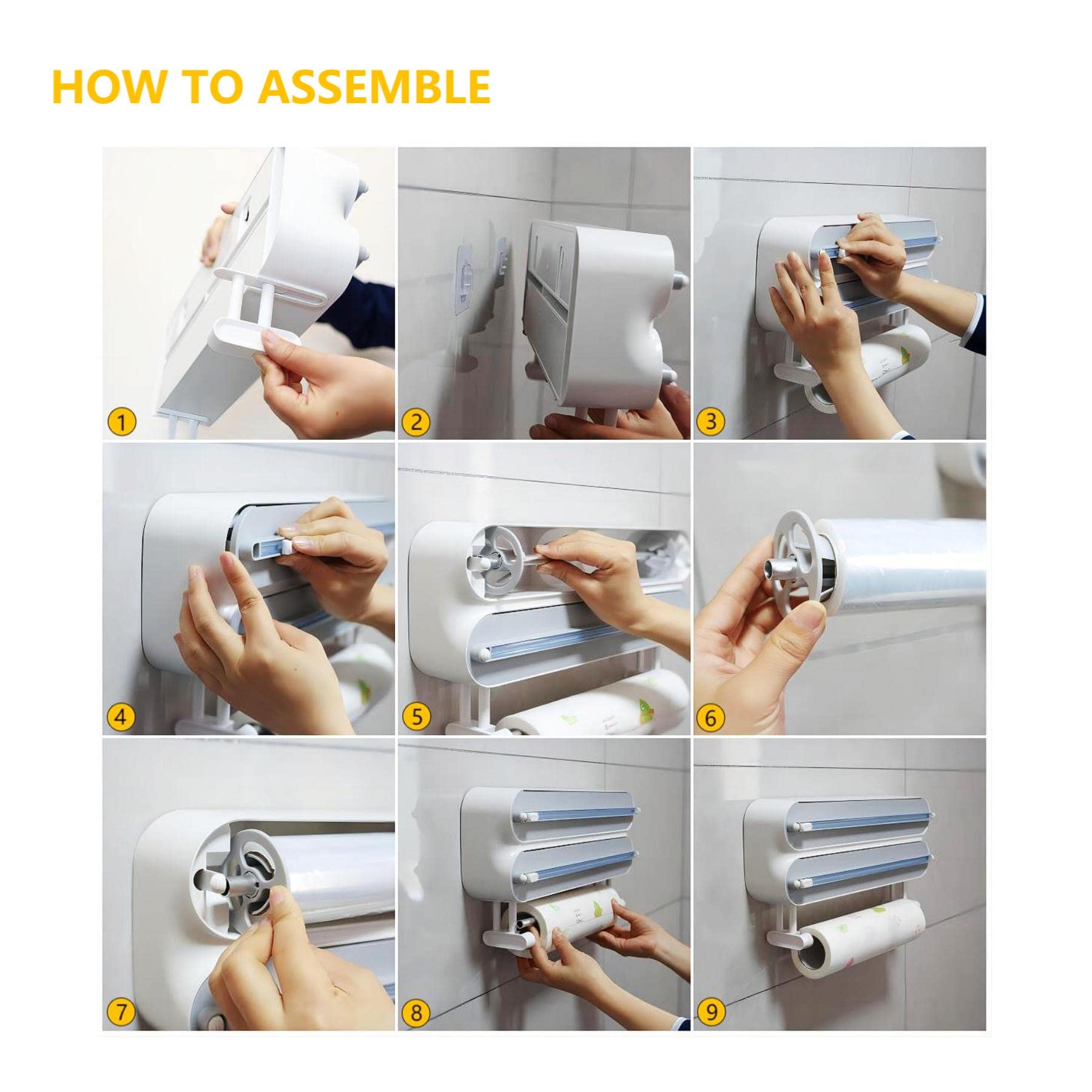 HOW TO ASSEMBLE

1

2

3

4

5

6

7

8

9