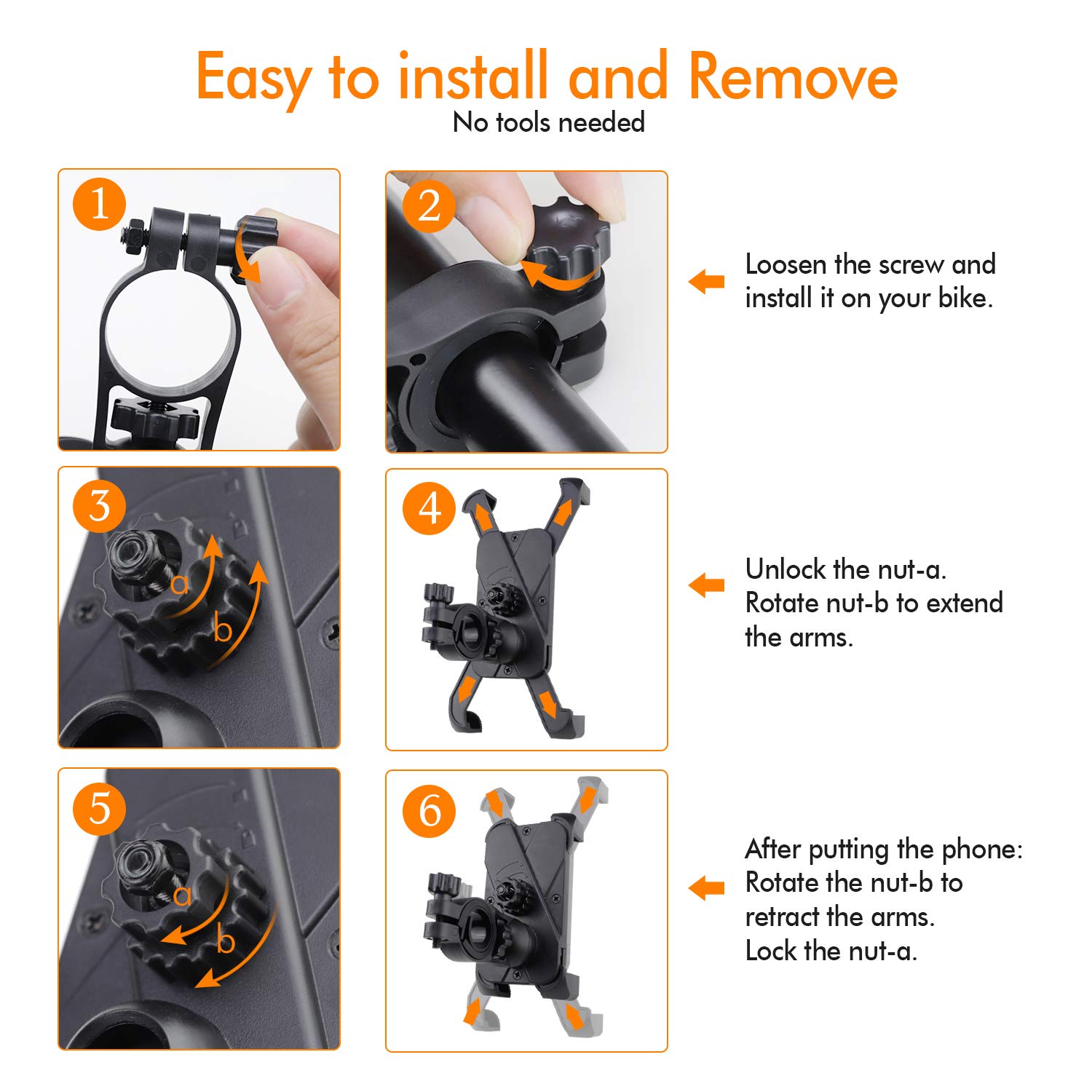 Easy to install and Remove
No tools needed

1

2

Loosen the screw and install it on your bike.

3
a
b

4

Unlock the nut-a.
Rotate nut-b to extend the arms.

5
a
b

6

After putting the phone:
Rotate the nut-b to retract the arms.
Lock the nut-a.