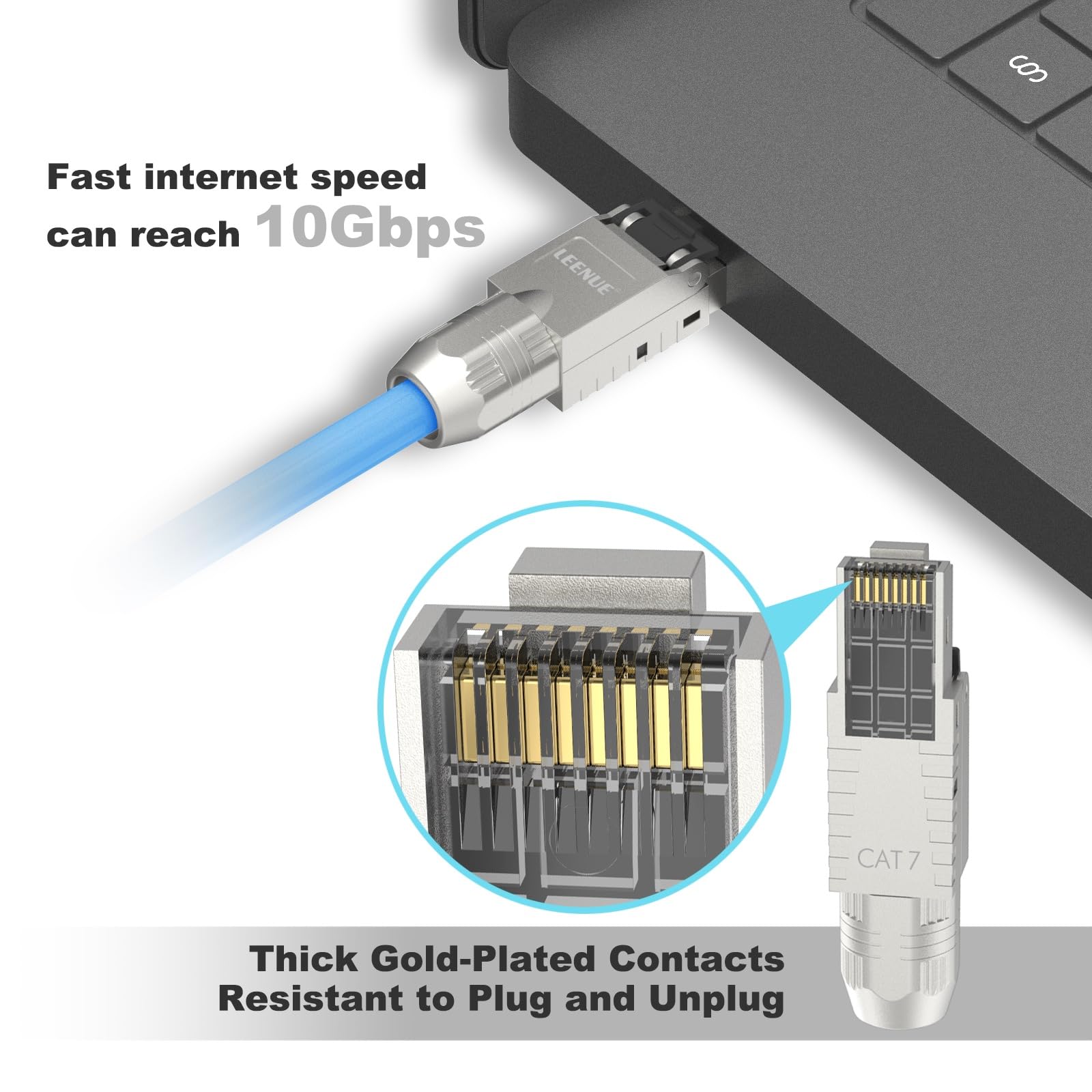 Fast internet speed can reach 10Gbps

LEENUE

CAT 7

Thick Gold-Plated Contacts Resistant to Plug and Unplug