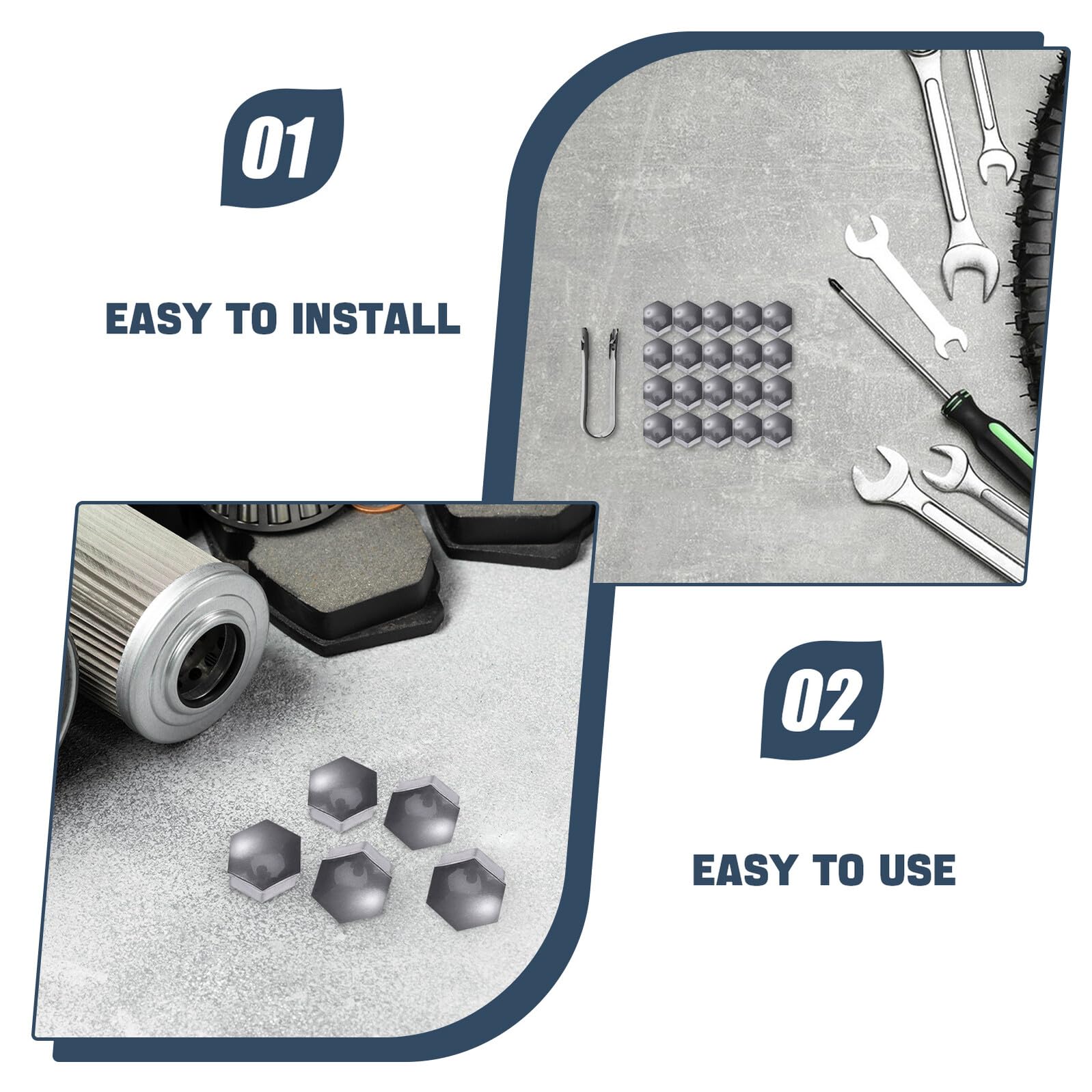 01

EASY TO INSTALL

02

EASY TO USE