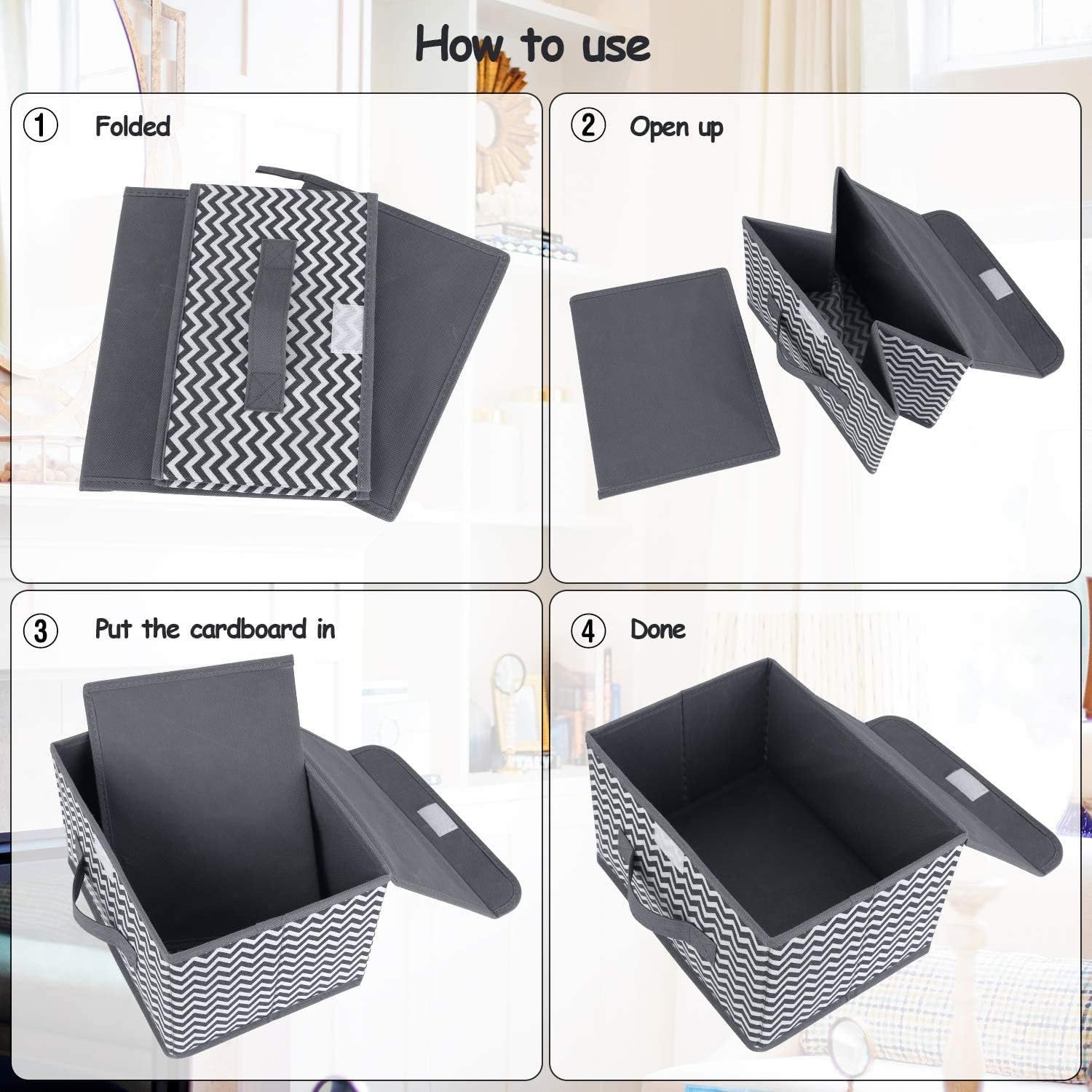 How to use

① Folded

② Open up

③ Put the cardboard in

④ Done