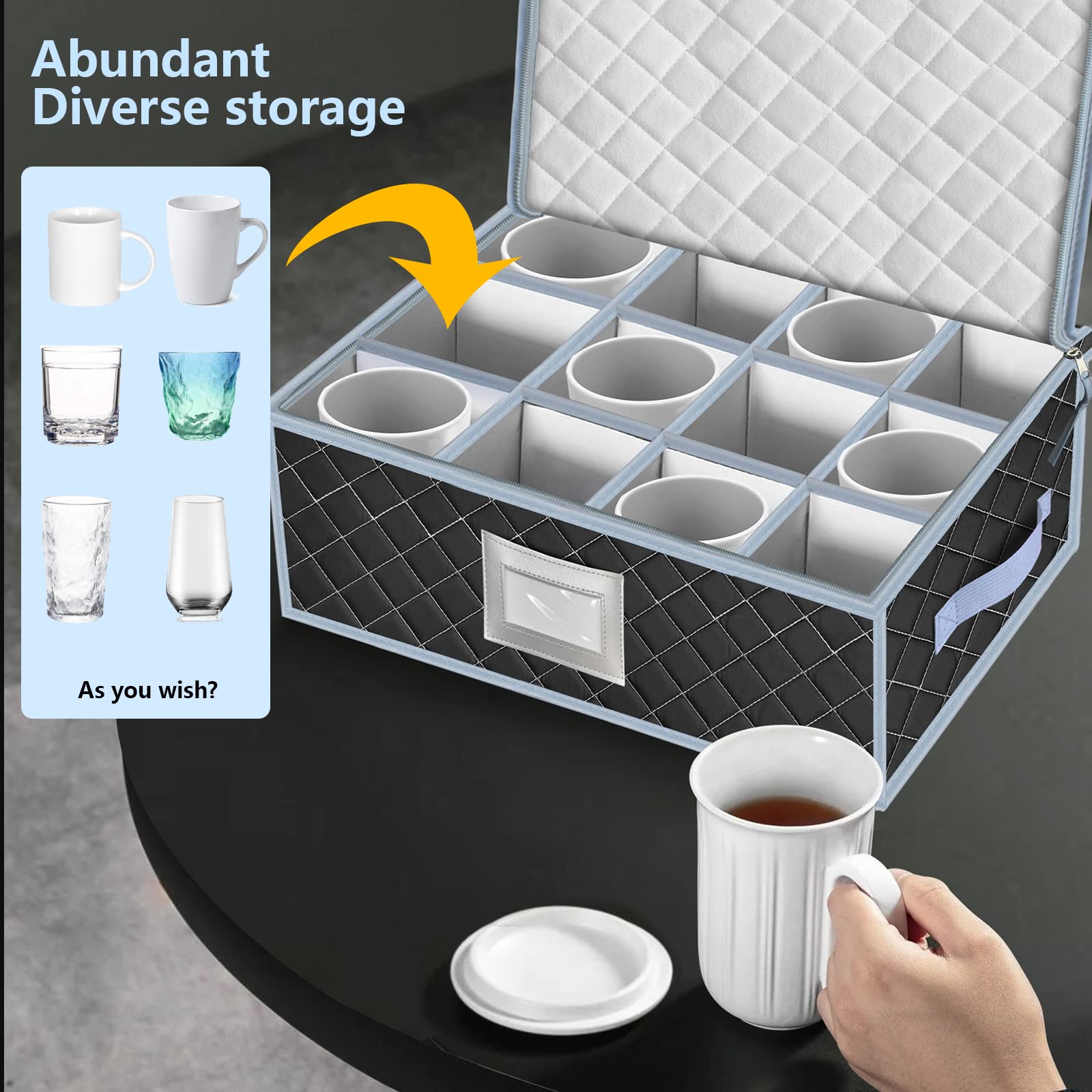 Abundant
Diverse storage

As you wish?