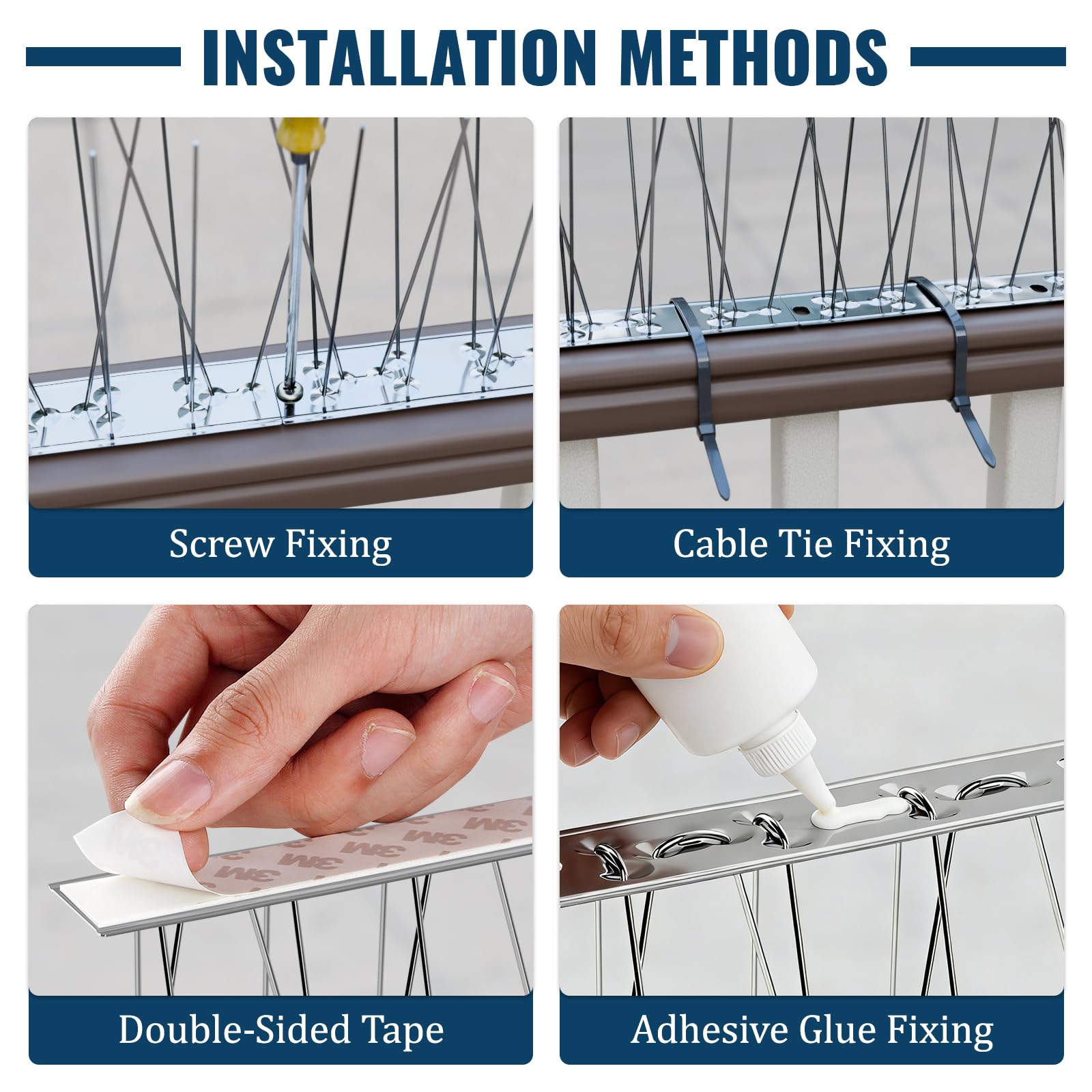 INSTALLATION METHODS

Screw Fixing

Cable Tie Fixing

3M 3M 3M 3M

Double-Sided Tape

Adhesive Glue Fixing