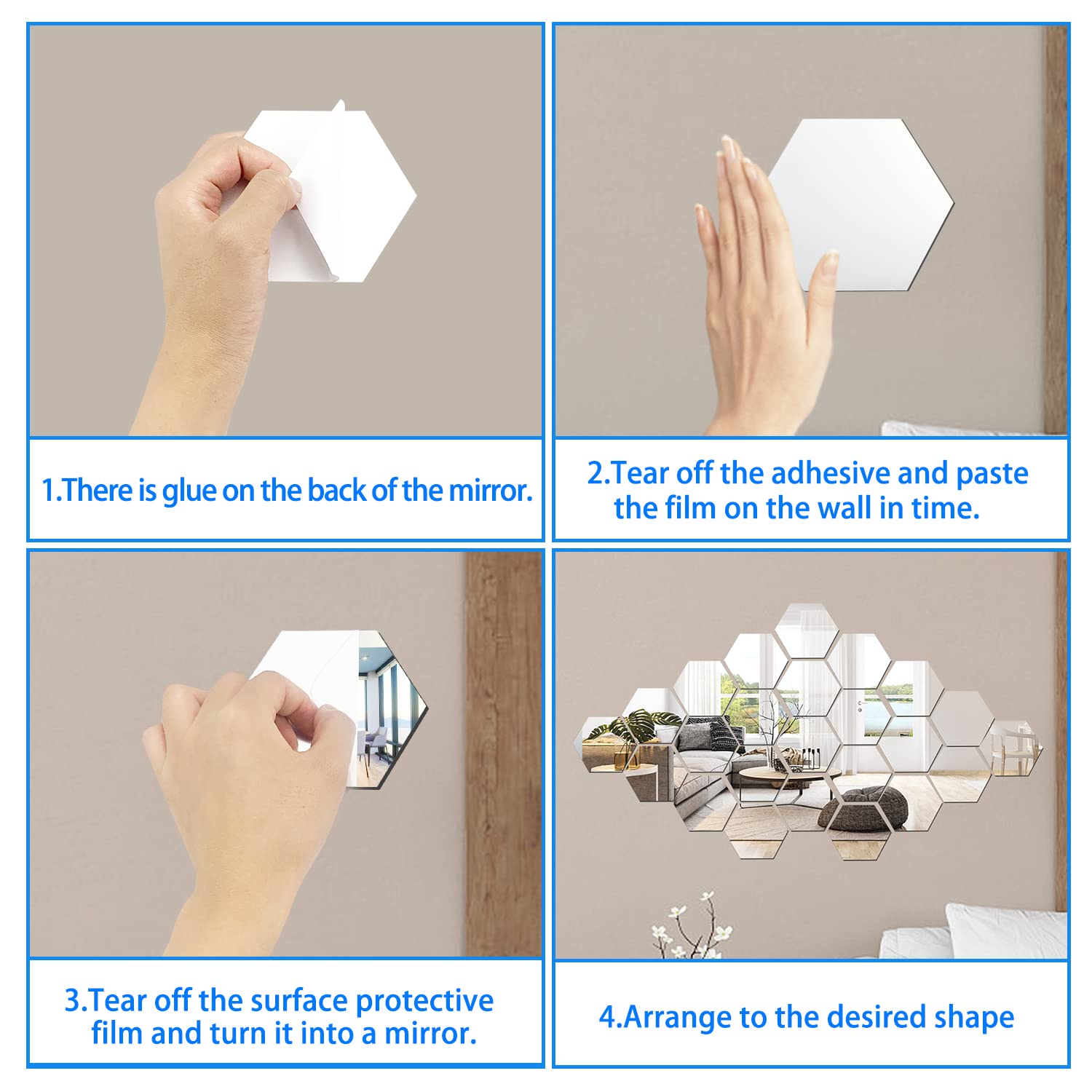 1.There is glue on the back of the mirror.

2.Tear off the adhesive and paste the film on the wall in time.

3.Tear off the surface protective film and turn it into a mirror.

4.Arrange to the desired shape