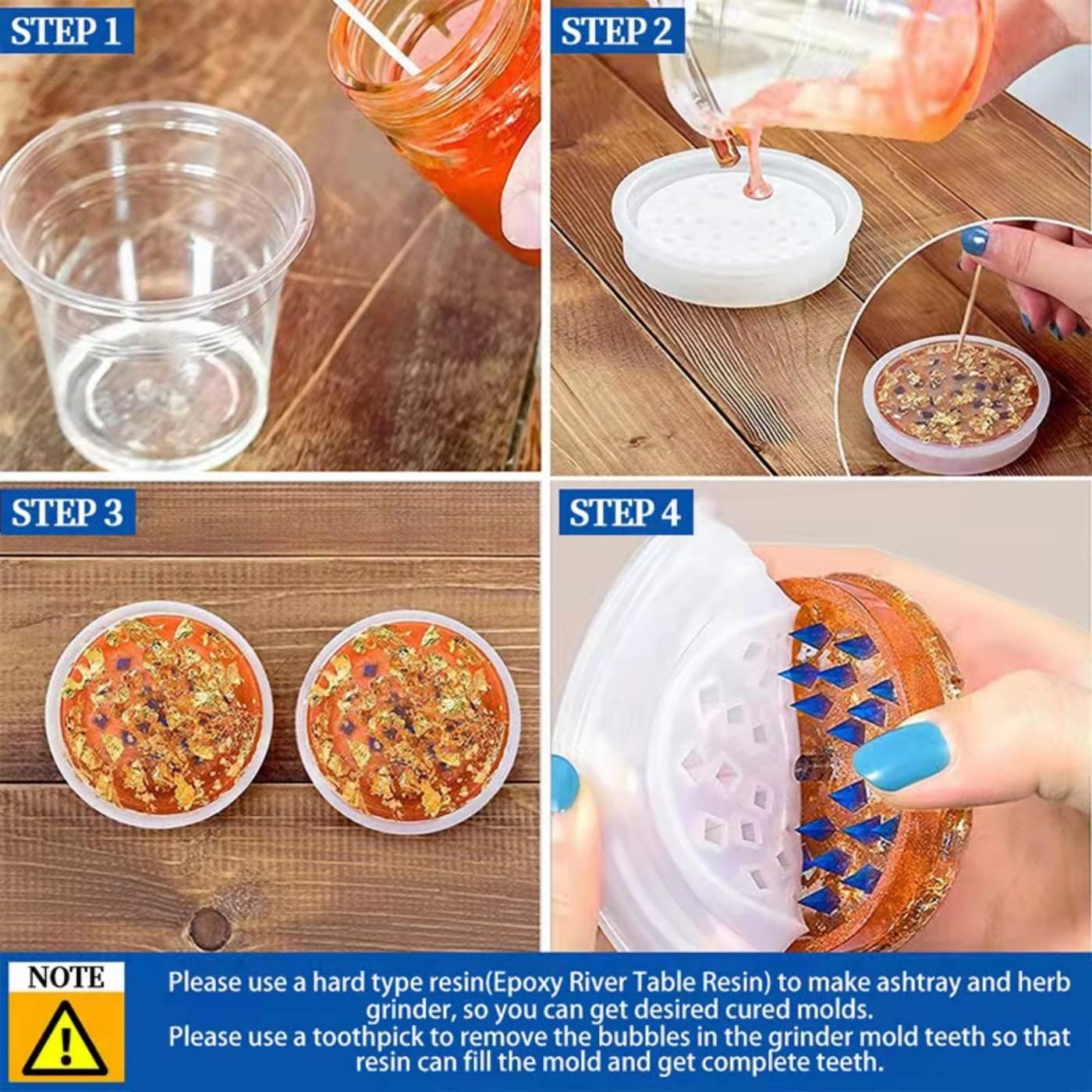 STEP 1

STEP 2

STEP 3

STEP 4

NOTE

Please use a hard type resin(Epoxy River Table Resin) to make ashtray and herb grinder, so you can get desired cured molds.
Please use a toothpick to remove the bubbles in the grinder mold teeth so that resin can fill the mold and get complete teeth.