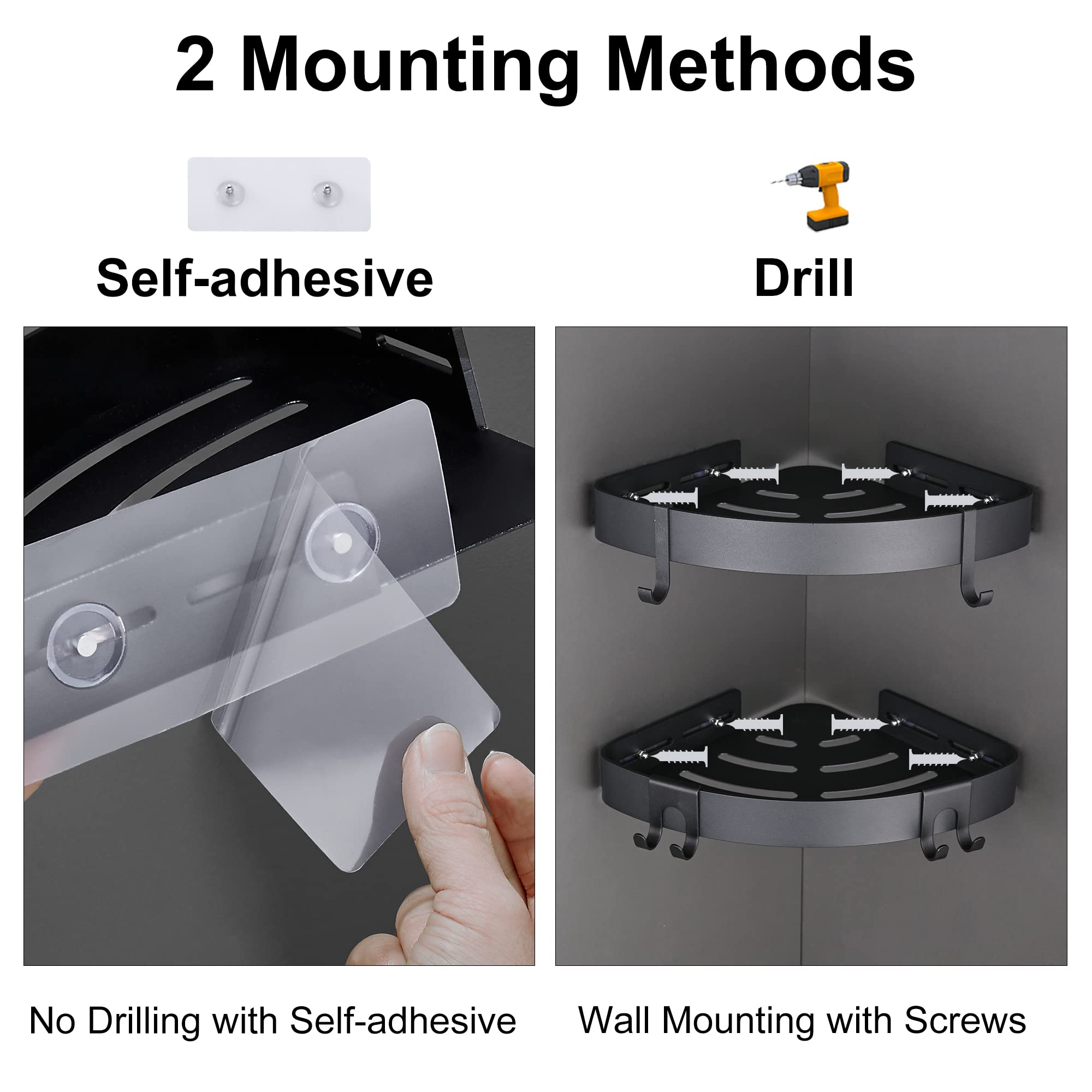 2 Mounting Methods

Self-adhesive

Drill

No Drilling with Self-adhesive

Wall Mounting with Screws