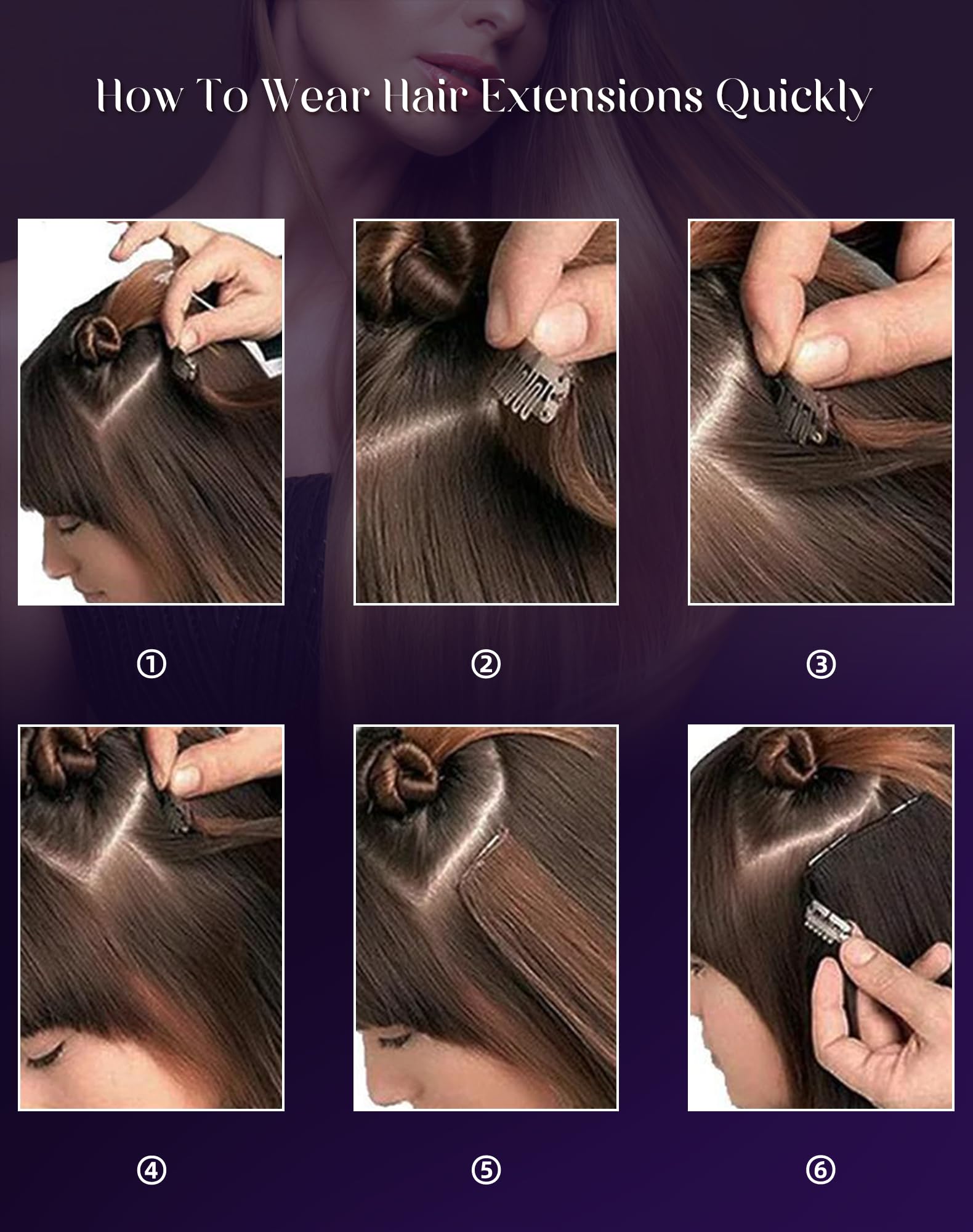 How To Wear Hair Extensions Quickly

①

②

③

④

⑤

⑥