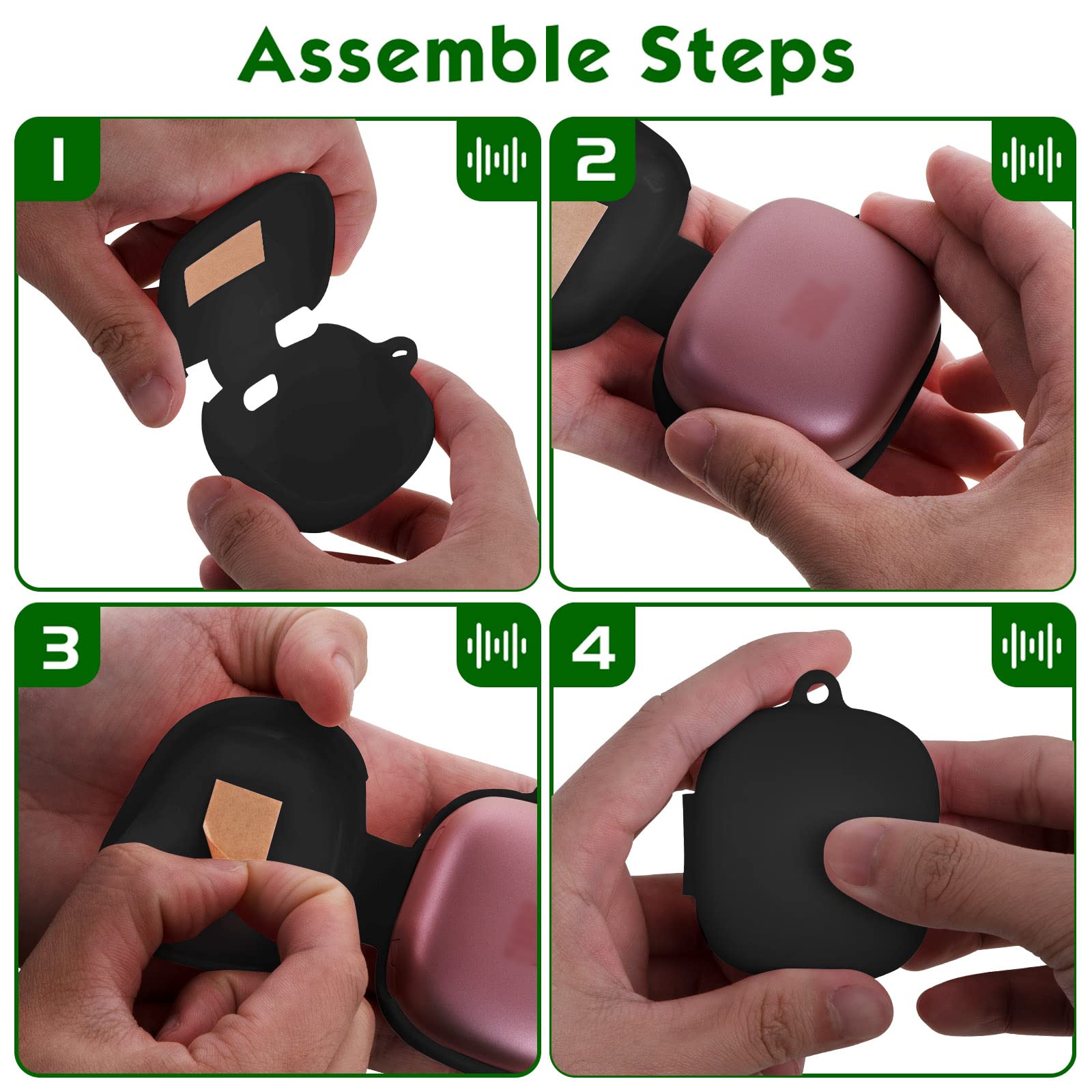 Assemble Steps

1

2

3

4