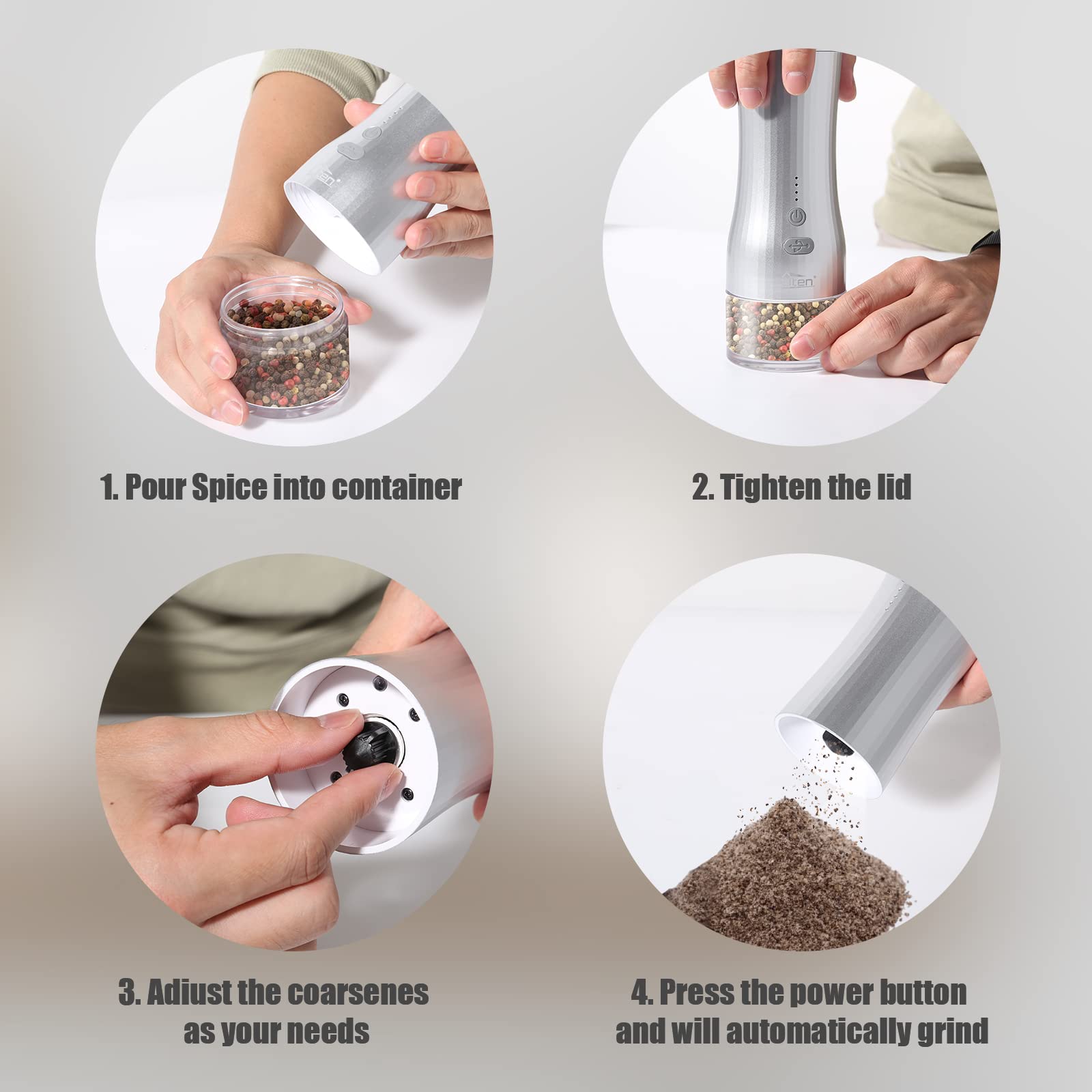 1. Pour Spice into container

2. Tighten the lid

3. Adiust the coarsenes as your needs

4. Press the power button and will automatically grind