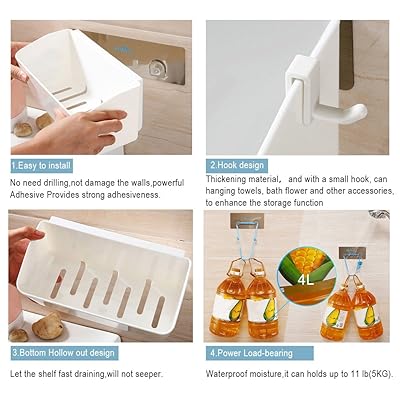 1.Easy to install

No need drilling,not damage the walls,powerful Adhesive Provides strong adhesiveness.

2.Hook design

Thickening material， and with a small hook, can hanging towels, bath flower and other accessories, to enhance the storage function

3.Bottom Hollow out design

Let the shelf fast draining,will not seeper.

4L

4.Power Load-bearing

Waterproof moisture,it can holds up to 11 lb(5KG).