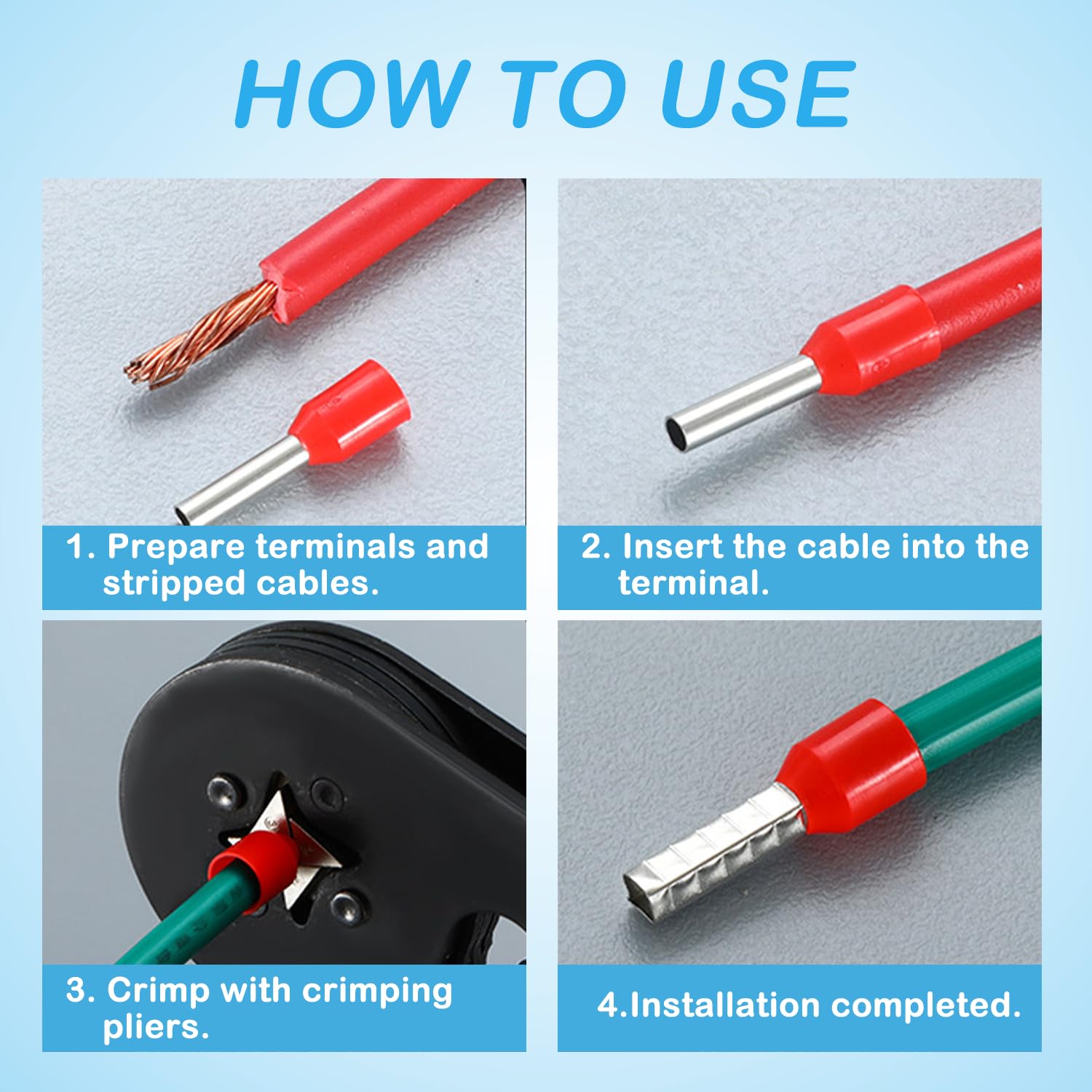 HOW TO USE

1. Prepare terminals and stripped cables.

2. Insert the cable into the terminal.

3. Crimp with crimping pliers.

4.Installation completed.