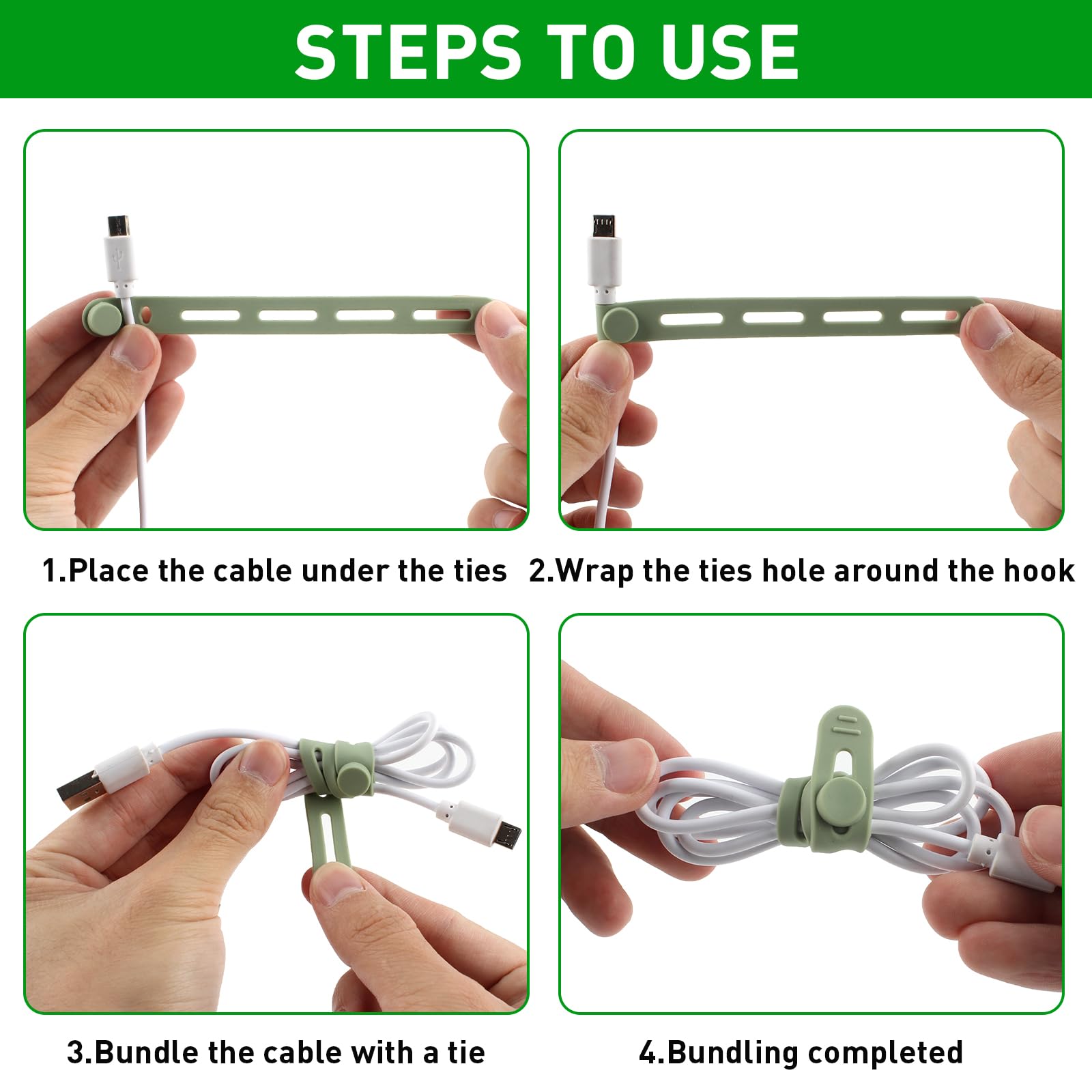 STEPS TO USE

1.Place the cable under the ties

2.Wrap the ties hole around the hook

3.Bundle the cable with a tie

4.Bundling completed