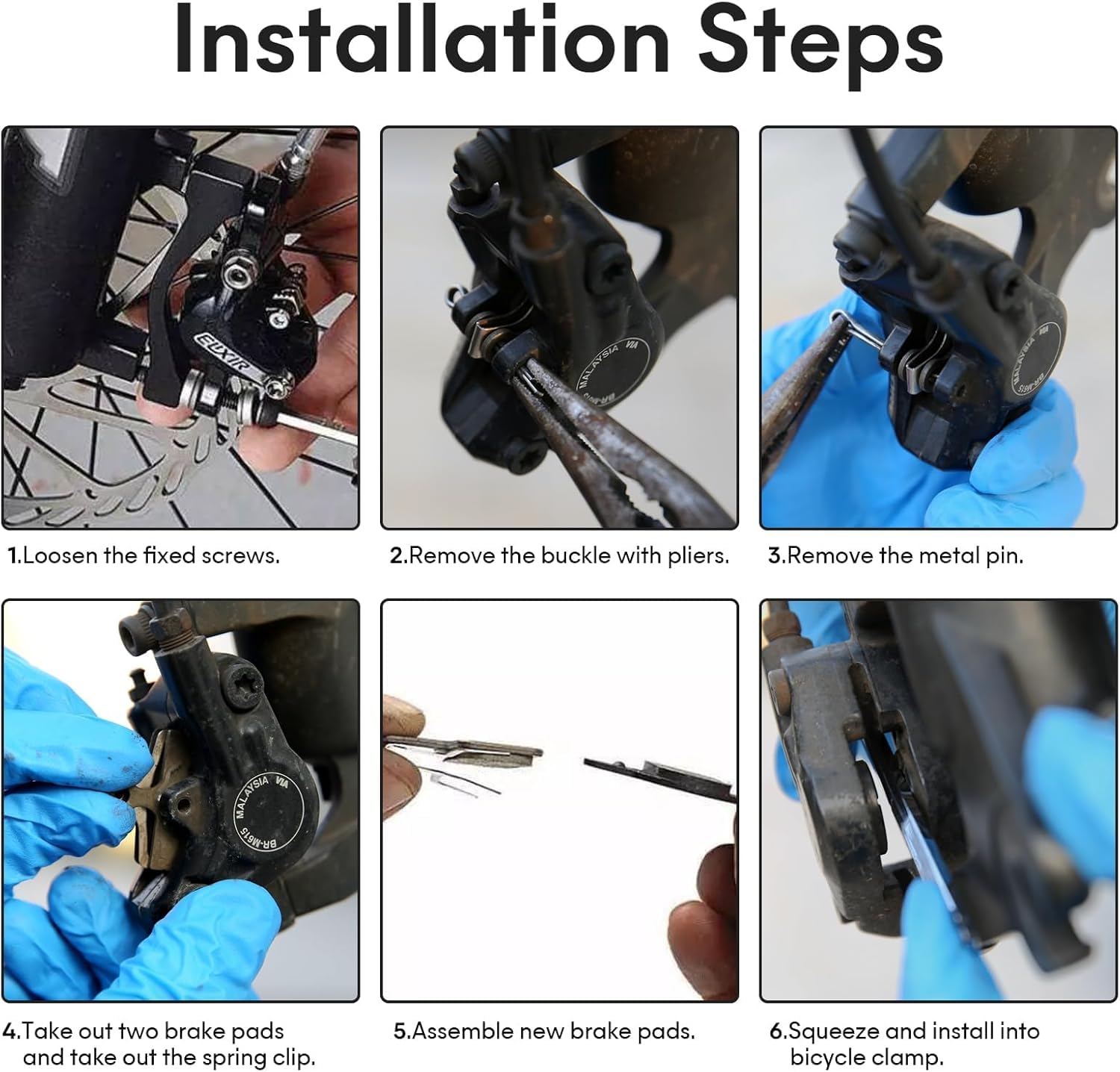 Installation Steps

ELIXIR

1.Loosen the fixed screws.

MALAYSIA VIA
BR-M615

2.Remove the buckle with pliers.

MALAYSIA VIA
BR-M615

3.Remove the metal pin.

MALAYSIA VIA
BR-M615

4.Take out two brake pads and take out the spring clip.

5.Assemble new brake pads.

6.Squeeze and install into bicycle clamp.