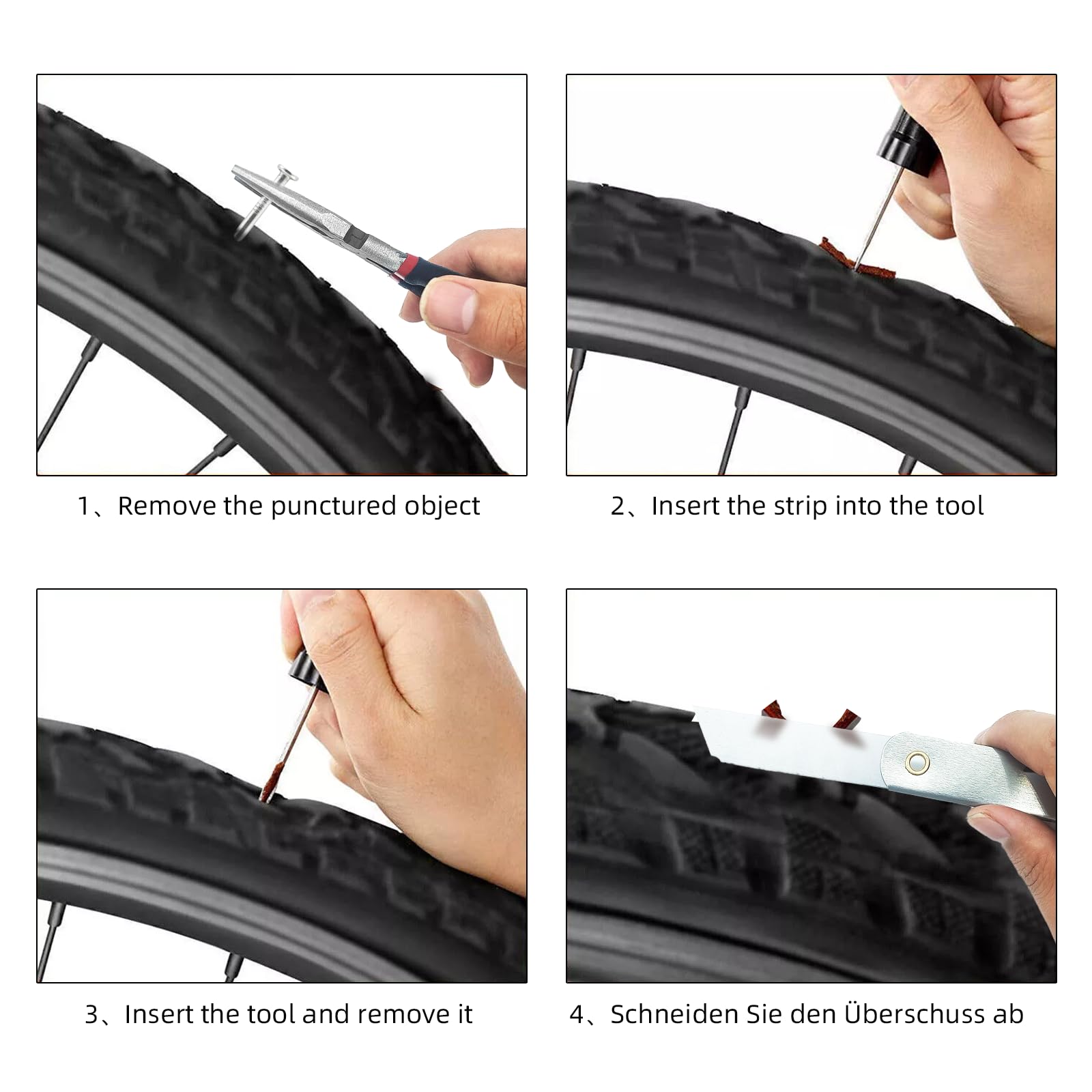 1、Remove the punctured object

2、Insert the strip into the tool

3、Insert the tool and remove it

4、Schneiden Sie den Überschuss ab