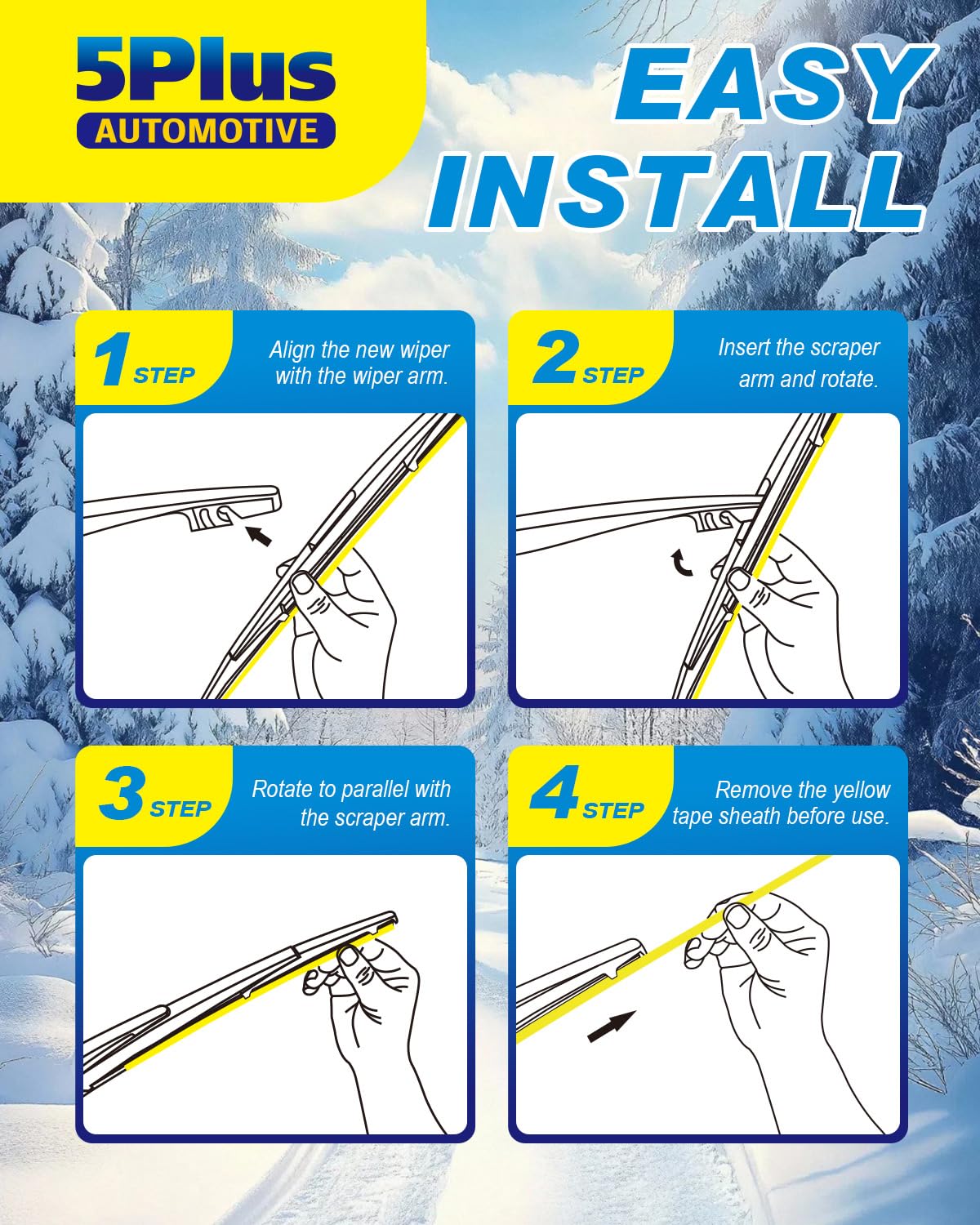 5Plus
AUTOMOTIVE

EASY INSTALL

1 STEP
Align the new wiper with the wiper arm.

2 STEP
Insert the scraper arm and rotate.

3 STEP
Rotate to parallel with the scraper arm.

4 STEP
Remove the yellow tape sheath before use.