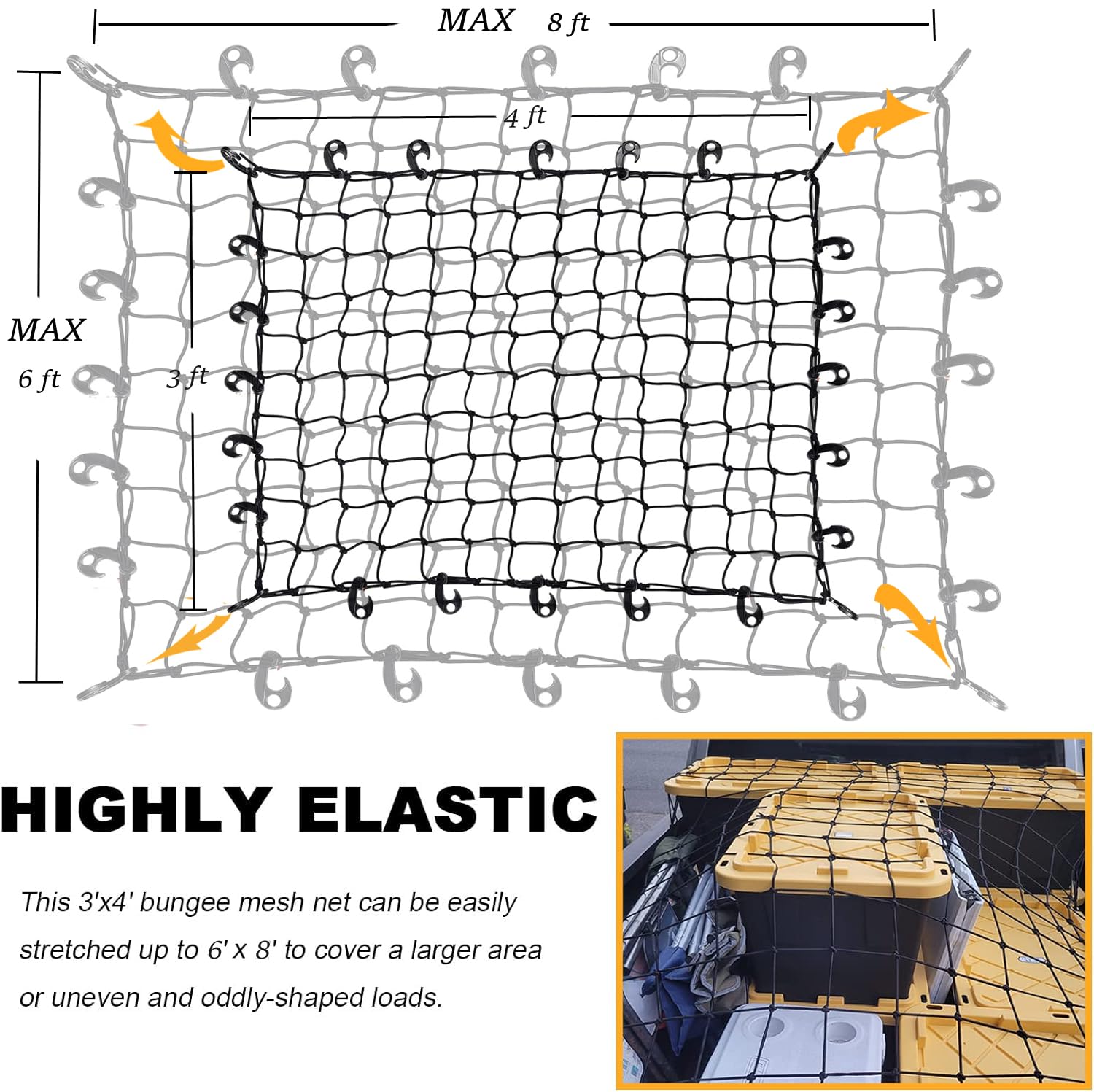 MAX 8 ft

4 ft

MAX
6 ft

3 ft

HIGHLY ELASTIC

This 3'x4' bungee mesh net can be easily stretched up to 6' x 8' to cover a larger area or uneven and oddly-shaped loads.