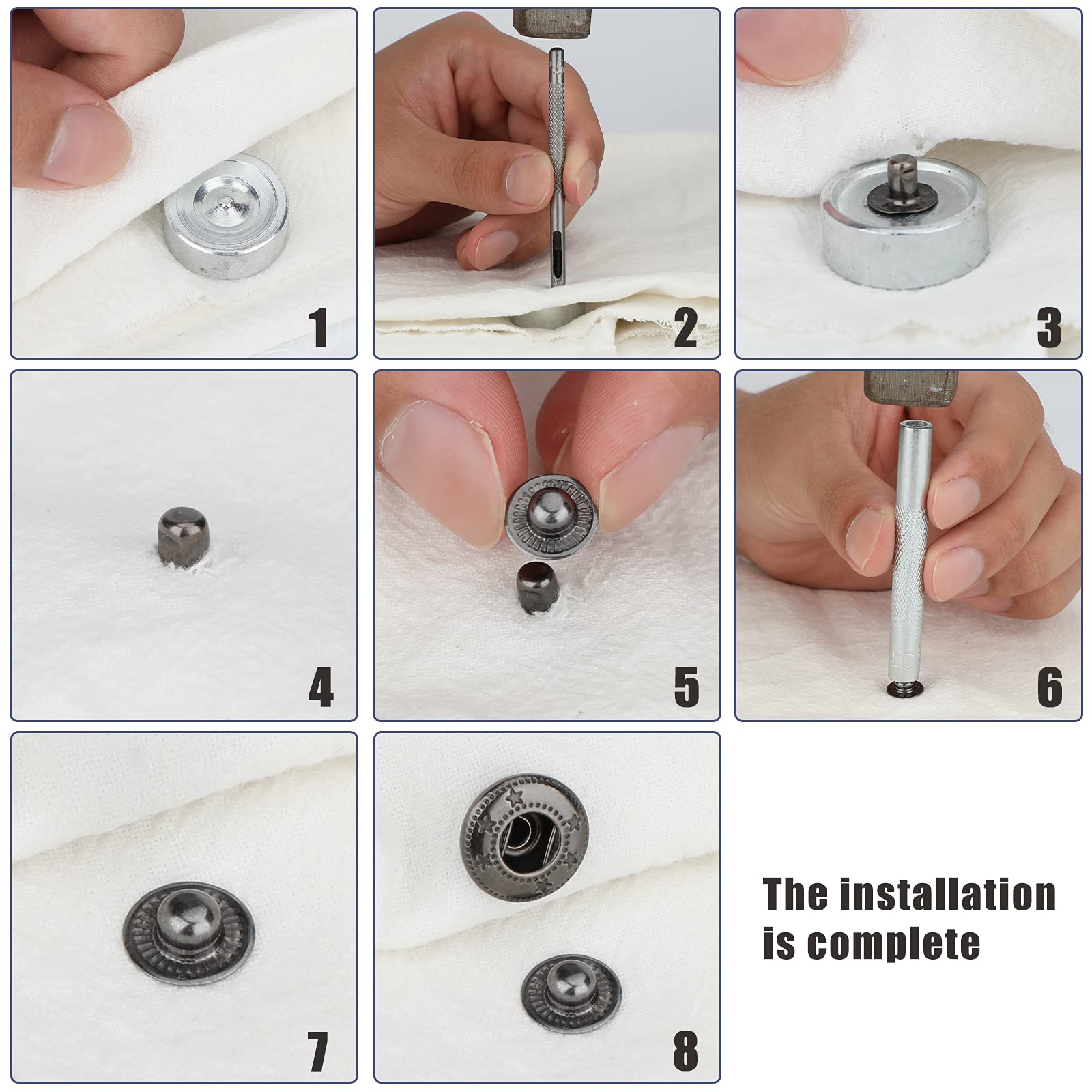 1

2

3

4

5

6

7

8

The installation is complete