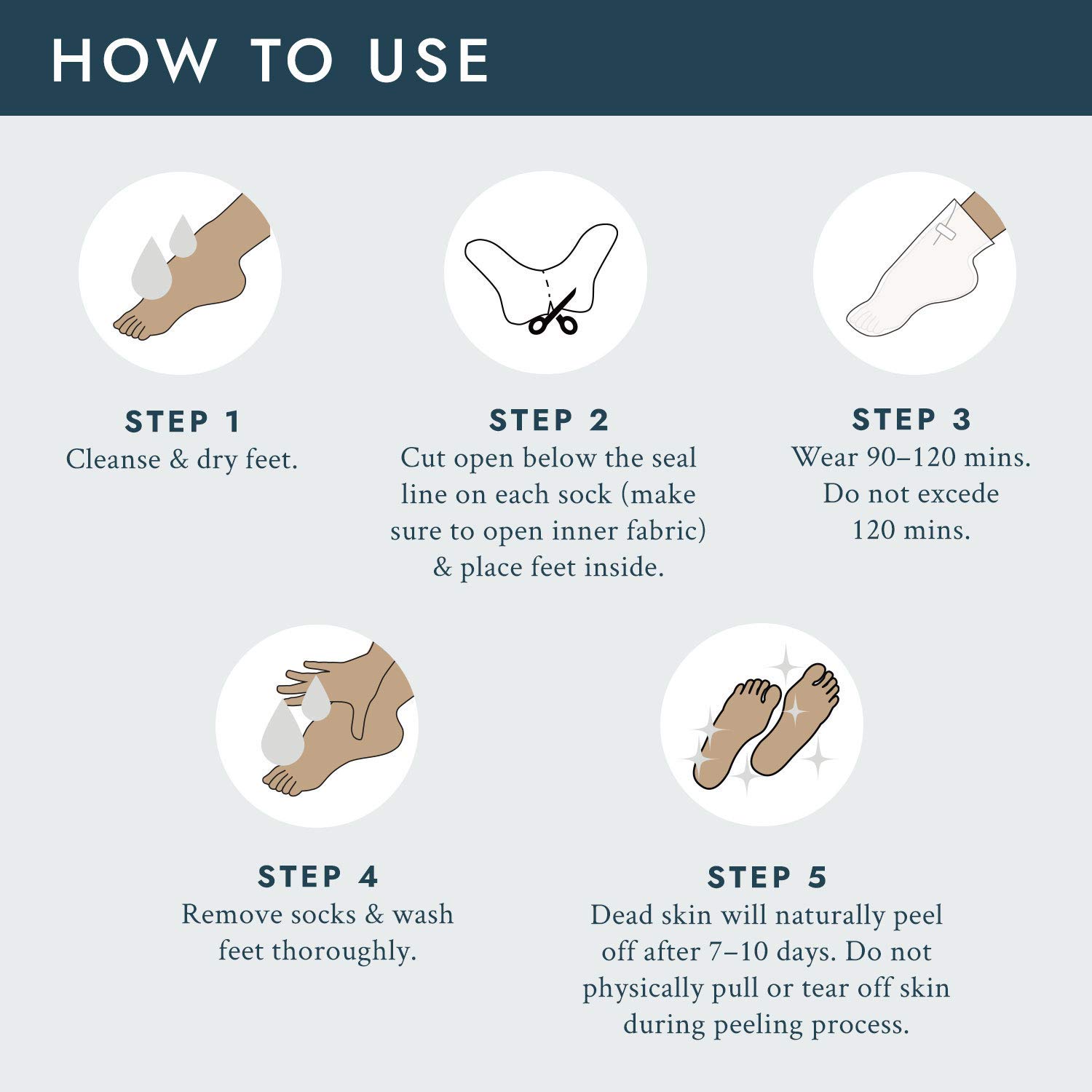 HOW TO USE

STEP 1
Cleanse & dry feet.

STEP 2
Cut open below the seal line on each sock (make sure to open inner fabric) & place feet inside.

STEP 3
Wear 90–120 mins. Do not excede 120 mins.

STEP 4
Remove socks & wash feet thoroughly.

STEP 5
Dead skin will naturally peel off after 7–10 days. Do not physically pull or tear off skin during peeling process.