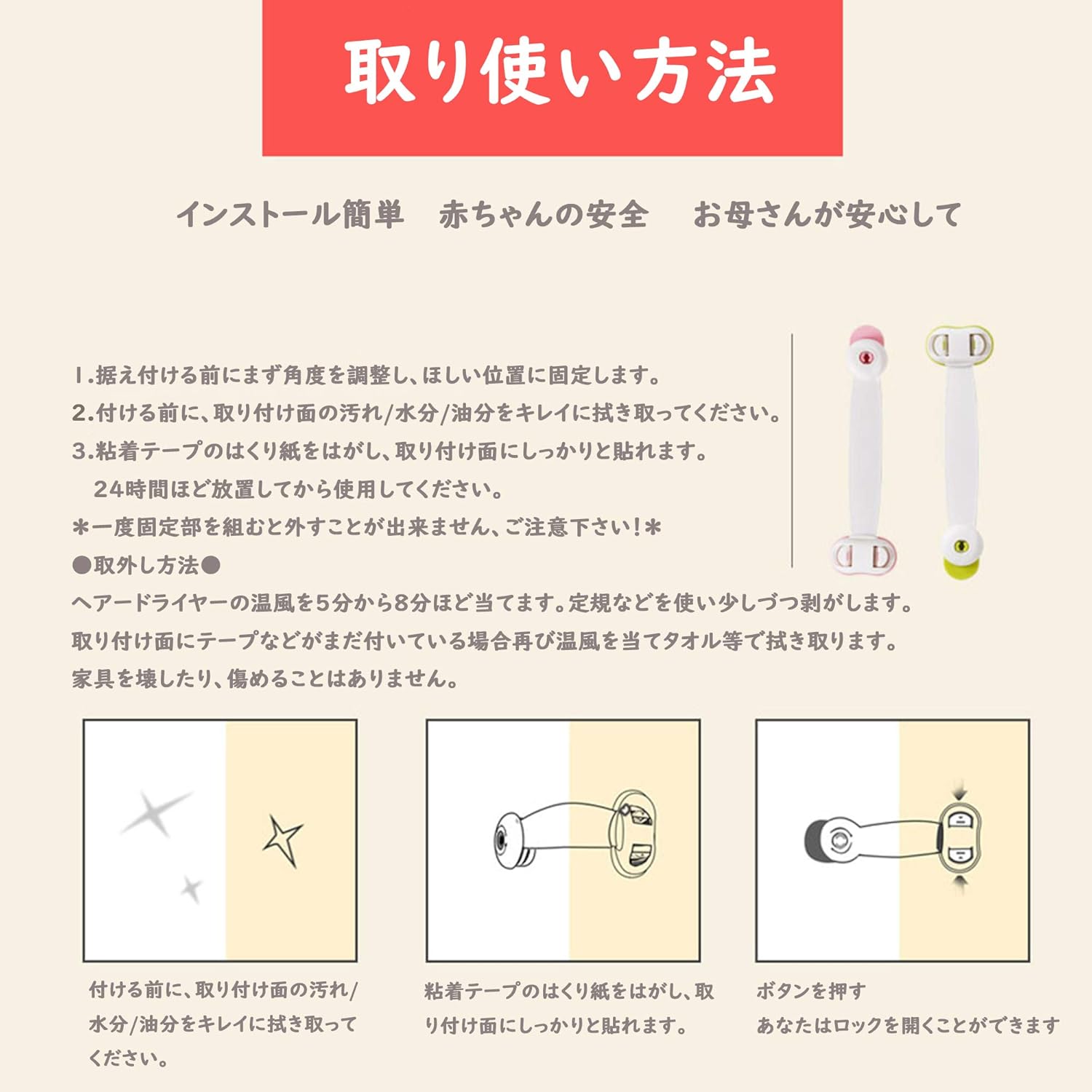 取り使い方法

インストール簡単　赤ちゃんの安全　お母さんが安心して

1.据え付ける前にまず角度を調整し、ほしい位置に固定します。
2.付ける前に、取り付け面の汚れ/水分/油分をキレイに拭き取ってください。
3.粘着テープのはくり紙をはがし、取り付け面にしっかりと貼れます。
24時間ほど放置してから使用してください。
＊一度固定部を組むと外すことが出来ません、ご注意下さい！＊
●取外し方法●
ヘアードライヤーの温風を5分から8分ほど当てます。定規などを使い少しづつ剥がします。
取り付け面にテープなどがまだ付いている場合再び温風を当てタオル等で拭き取ります。
家具を壊したり、傷めることはありません。

付ける前に、取り付け面の汚れ/水分/油分をキレイに拭き取ってください。

粘着テープのはくり紙をはがし、取り付け面にしっかりと貼れます。

ボタンを押す
あなたはロックを開くことができます