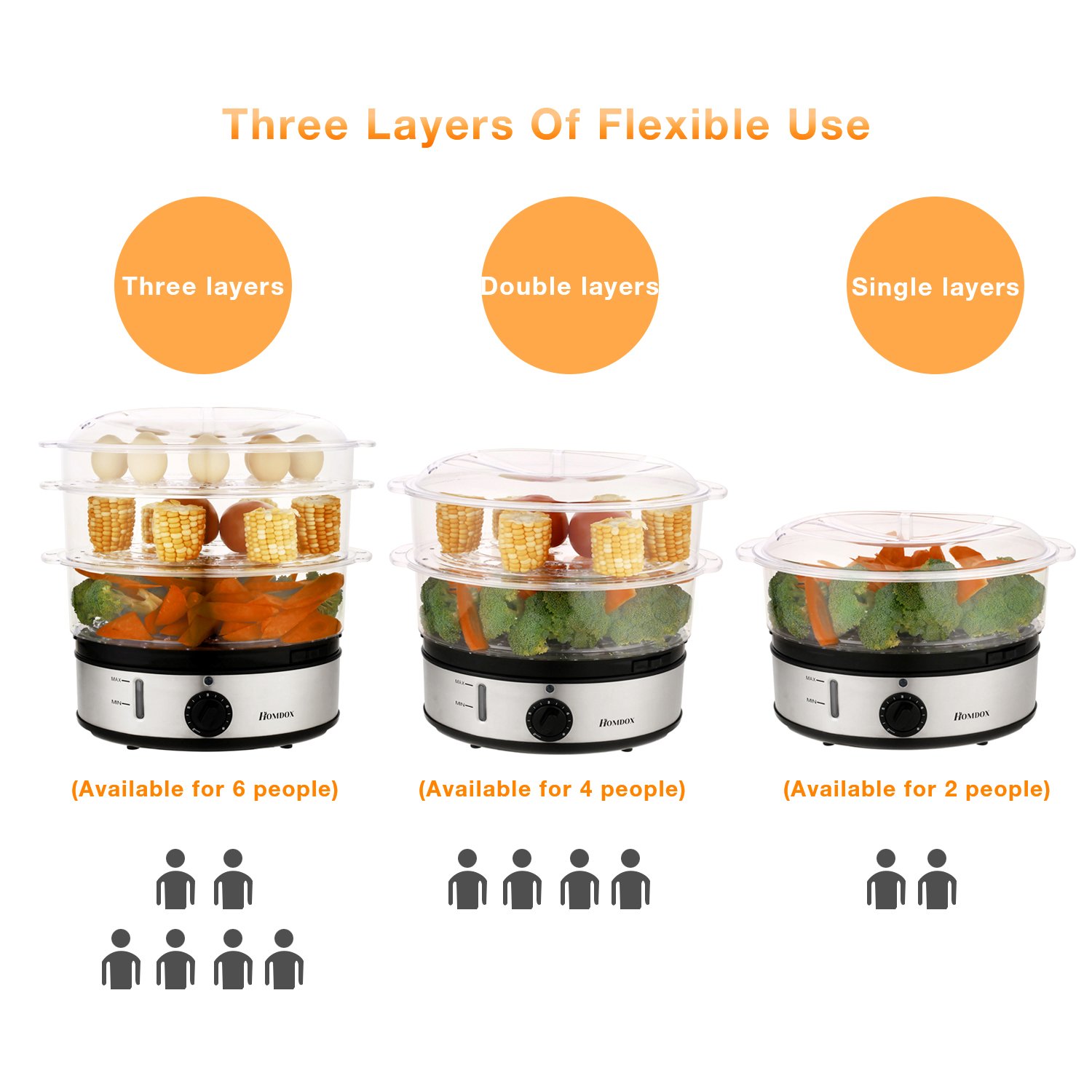 Three Layers Of Flexible Use

Three layers

Double layers

Single layers

MAX
MIN
HOMDOX

MAX
MIN
HOMDOX

MAX
MIN
HOMDOX

(Available for 6 people)

(Available for 4 people)

(Available for 2 people)