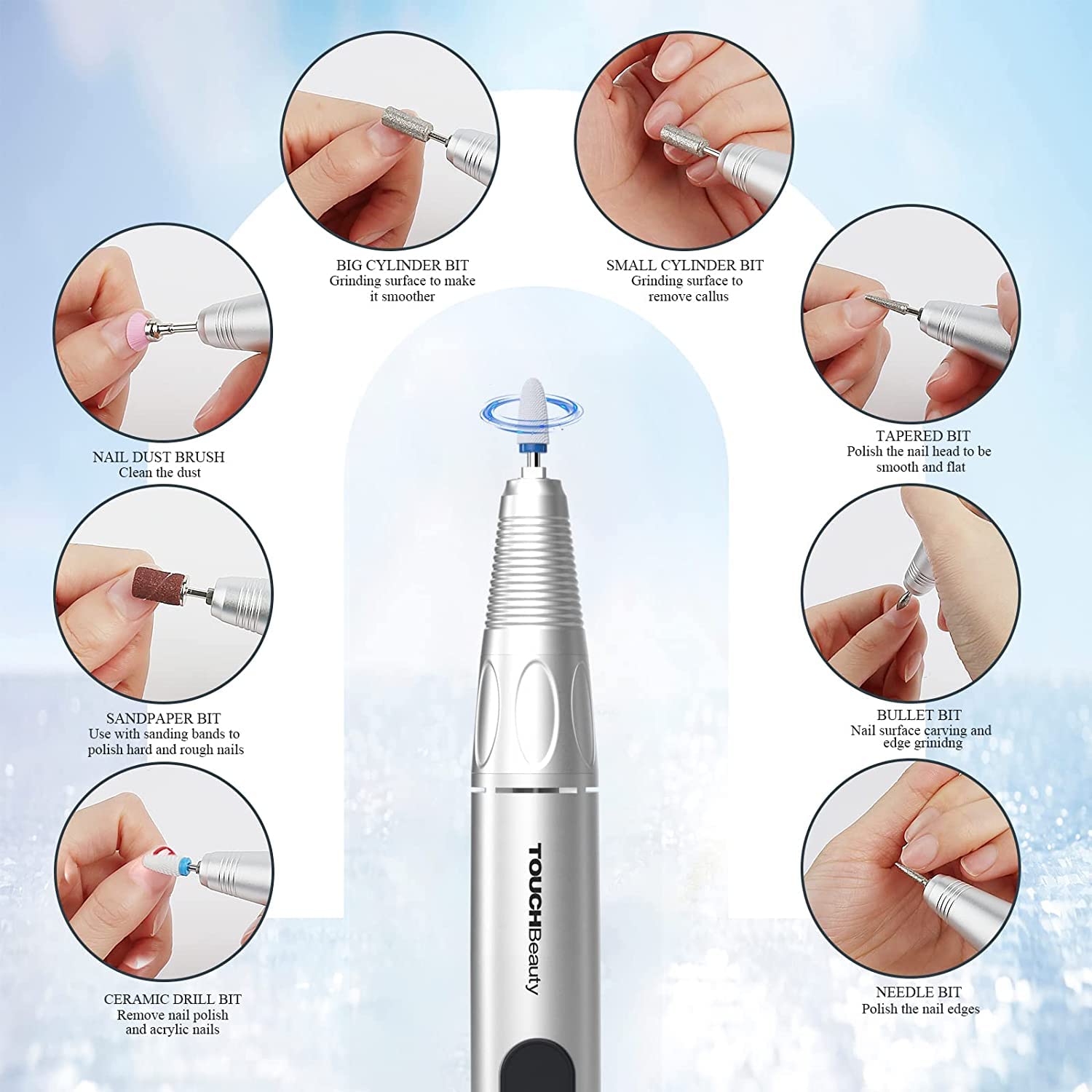 BIG CYLINDER BIT
Grinding surface to make it smoother

SMALL CYLINDER BIT
Grinding surface to remove callus

NAIL DUST BRUSH
Clean the dust

TAPERED BIT
Polish the nail head to be smooth and flat

SANDPAPER BIT
Use with sanding bands to polish hard and rough nails

BULLET BIT
Nail surface carving and edge grinidng

CERAMIC DRILL BIT
Remove nail polish and acrylic nails

NEEDLE BIT
Polish the nail edges

TOUCHBeauty