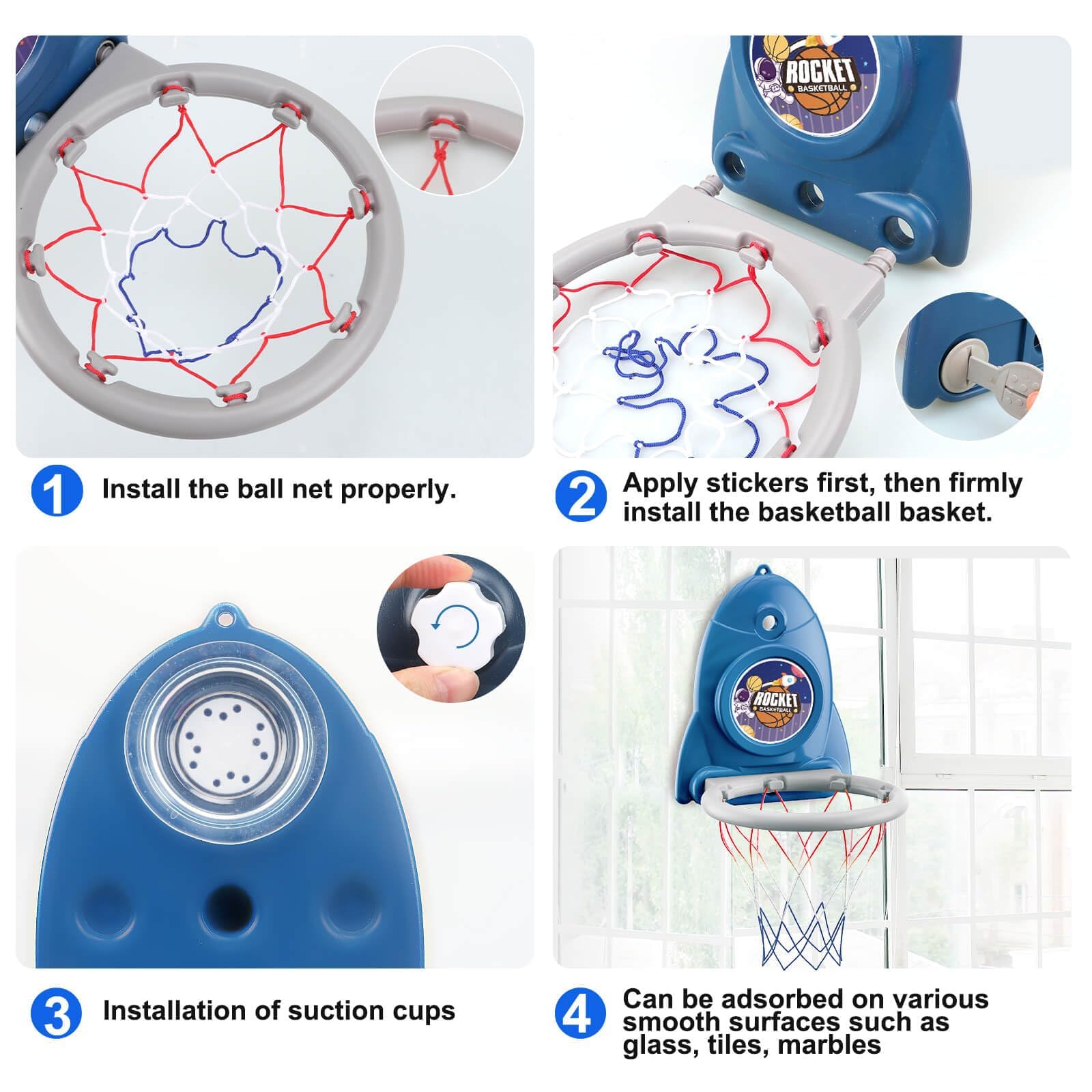 ROCKET
BASKETBALL

1 Install the ball net properly.

2 Apply stickers first, then firmly install the basketball basket.

ROCKET
BASKETBALL

3 Installation of suction cups

4 Can be adsorbed on various smooth surfaces such as glass, tiles, marbles