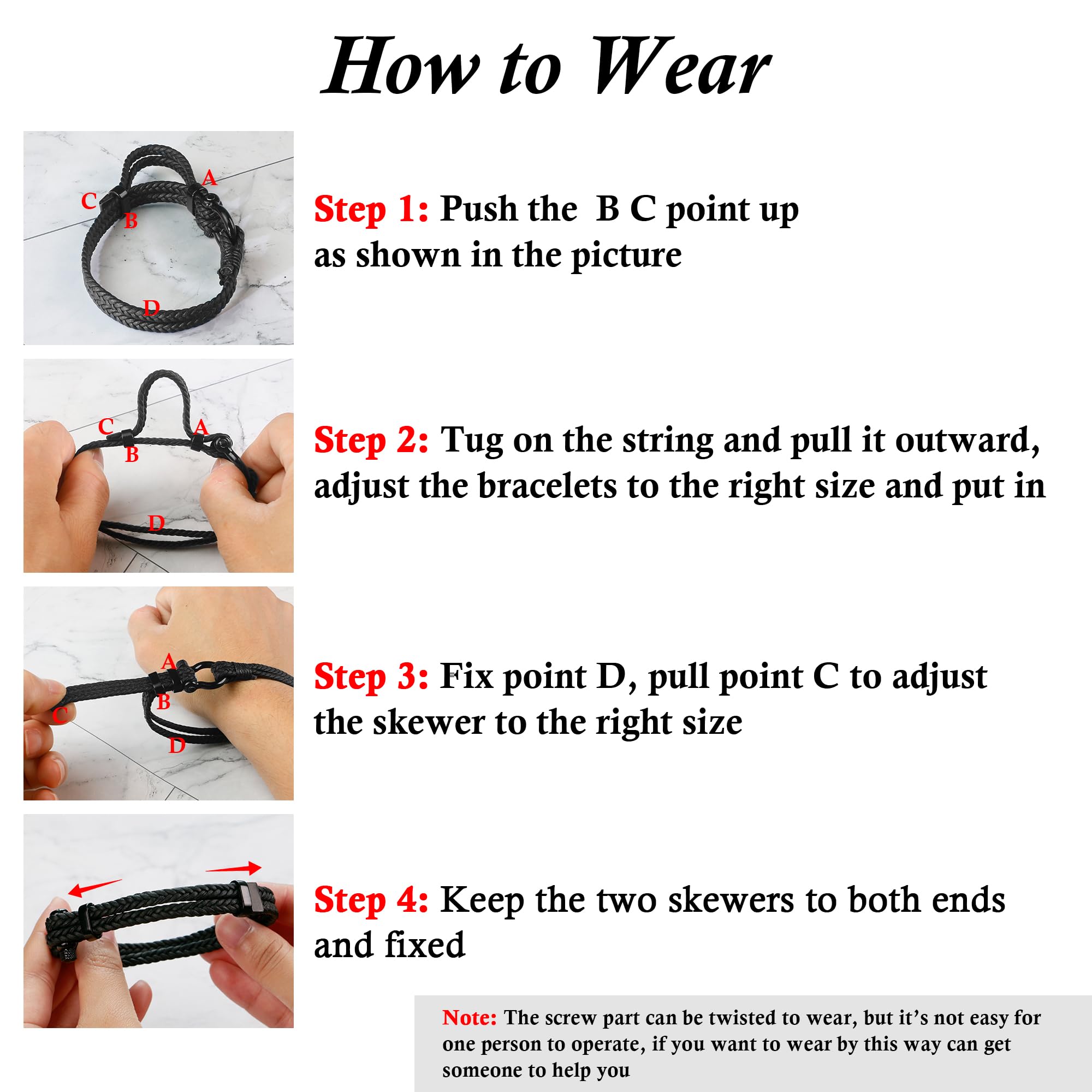 How to Wear

A
C
B
D

Step 1: Push the B C point up as shown in the picture

C
A
B
D

Step 2: Tug on the string and pull it outward, adjust the bracelets to the right size and put in

A
B
C
D

Step 3: Fix point D, pull point C to adjust the skewer to the right size

Step 4: Keep the two skewers to both ends and fixed

Note: The screw part can be twisted to wear, but it's not easy for one person to operate, if you want to wear by this way can get someone to help you