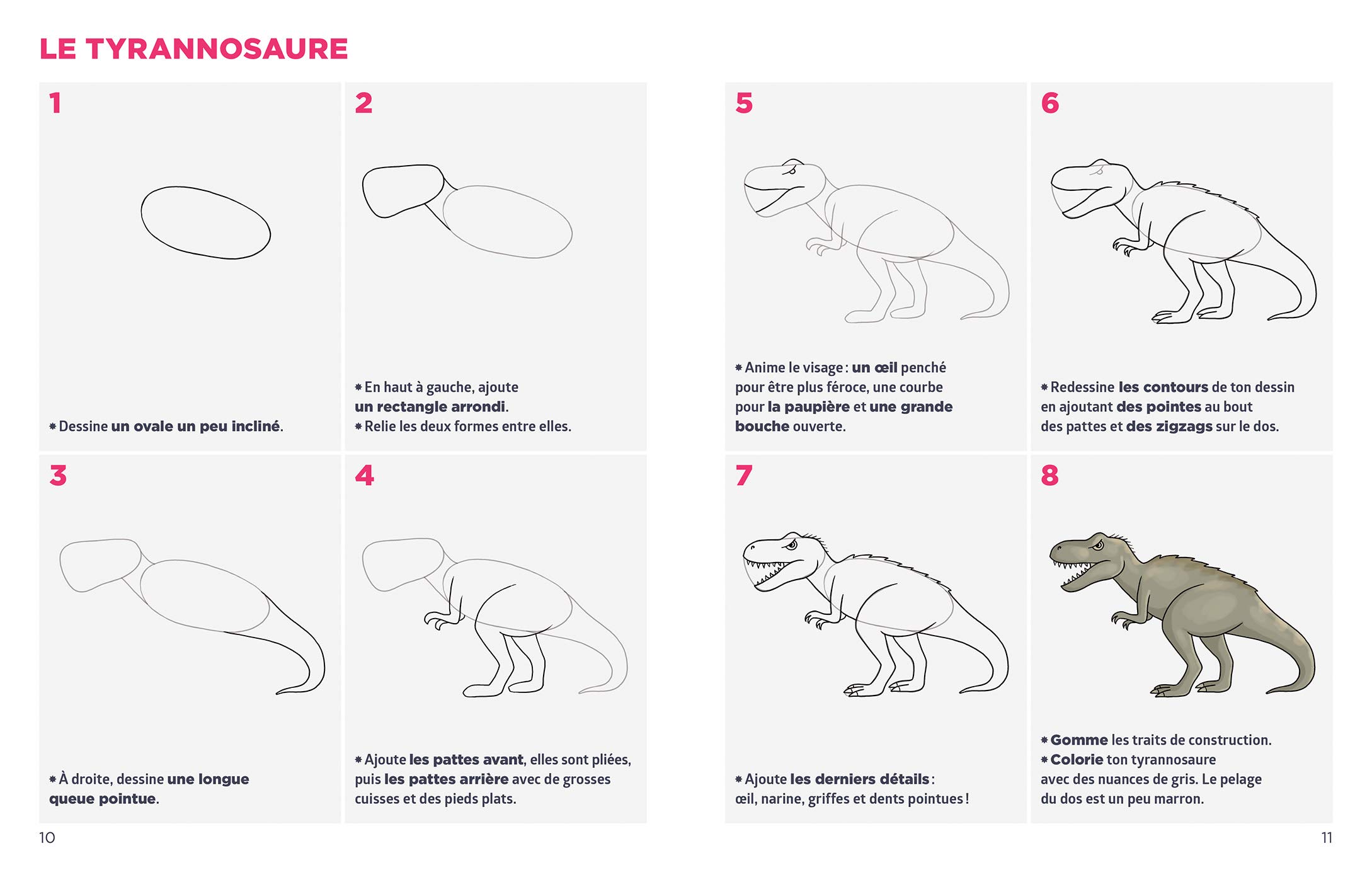 LE TYRANNOSAURE

1

* Dessine un ovale un peu incliné.

2

* En haut à gauche, ajoute un rectangle arrondi.
* Relie les deux formes entre elles.

3

* À droite, dessine une longue queue pointue.

4

* Ajoute les pattes avant, elles sont pliées, puis les pattes arrière avec de grosses cuisses et des pieds plats.

10

5

* Anime le visage : un œil penché pour être plus féroce, une courbe pour la paupière et une grande bouche ouverte.

6

* Redessine les contours de ton dessin en ajoutant des pointes au bout des pattes et des zigzags sur le dos.

7

* Ajoute les derniers détails : œil, narine, griffes et dents pointues !

8

* Gomme les traits de construction.
* Colorie ton tyrannosaure avec des nuances de gris. Le pelage du dos est un peu marron.

11