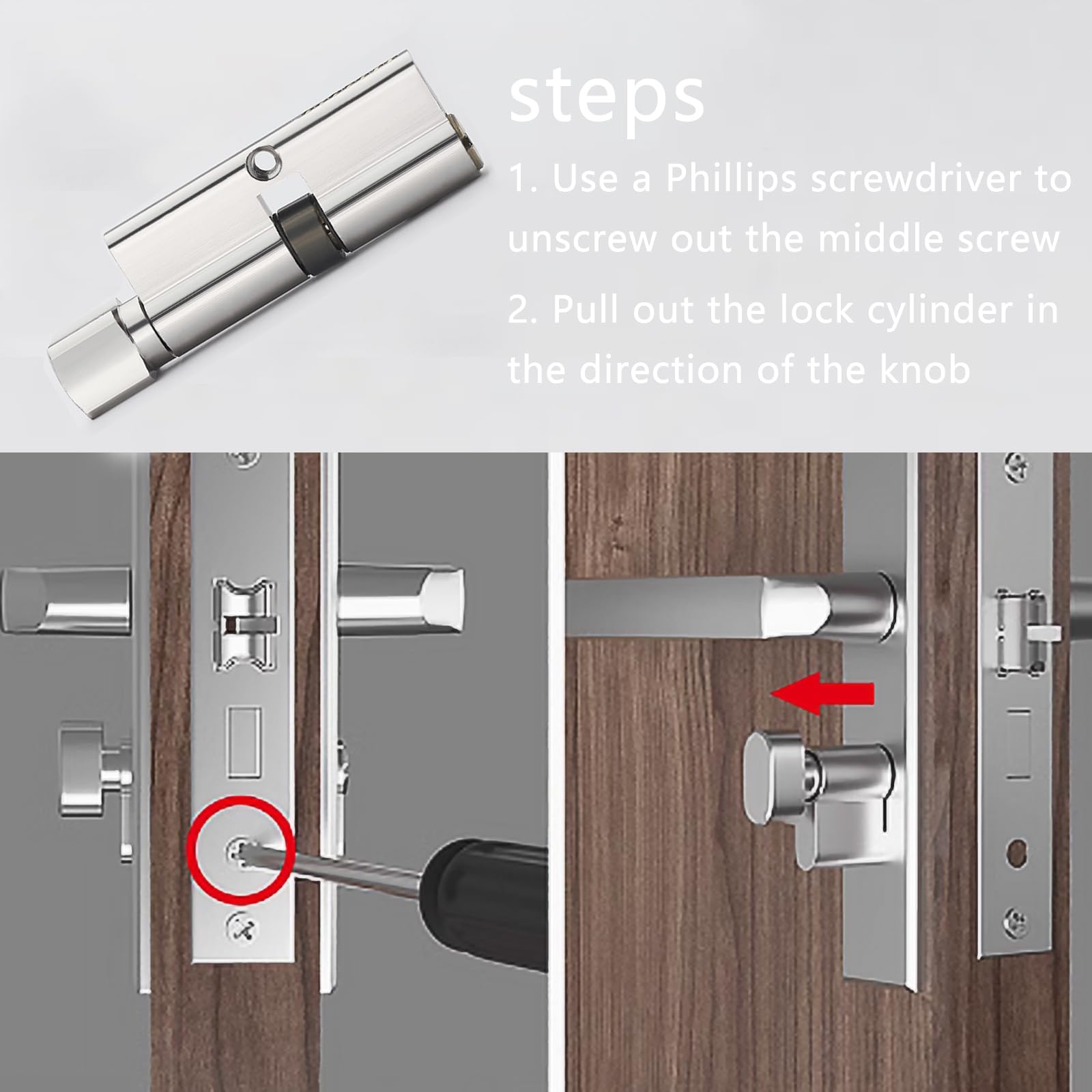 steps

1. Use a Phillips screwdriver to unscrew out the middle screw

2. Pull out the lock cylinder in the direction of the knob