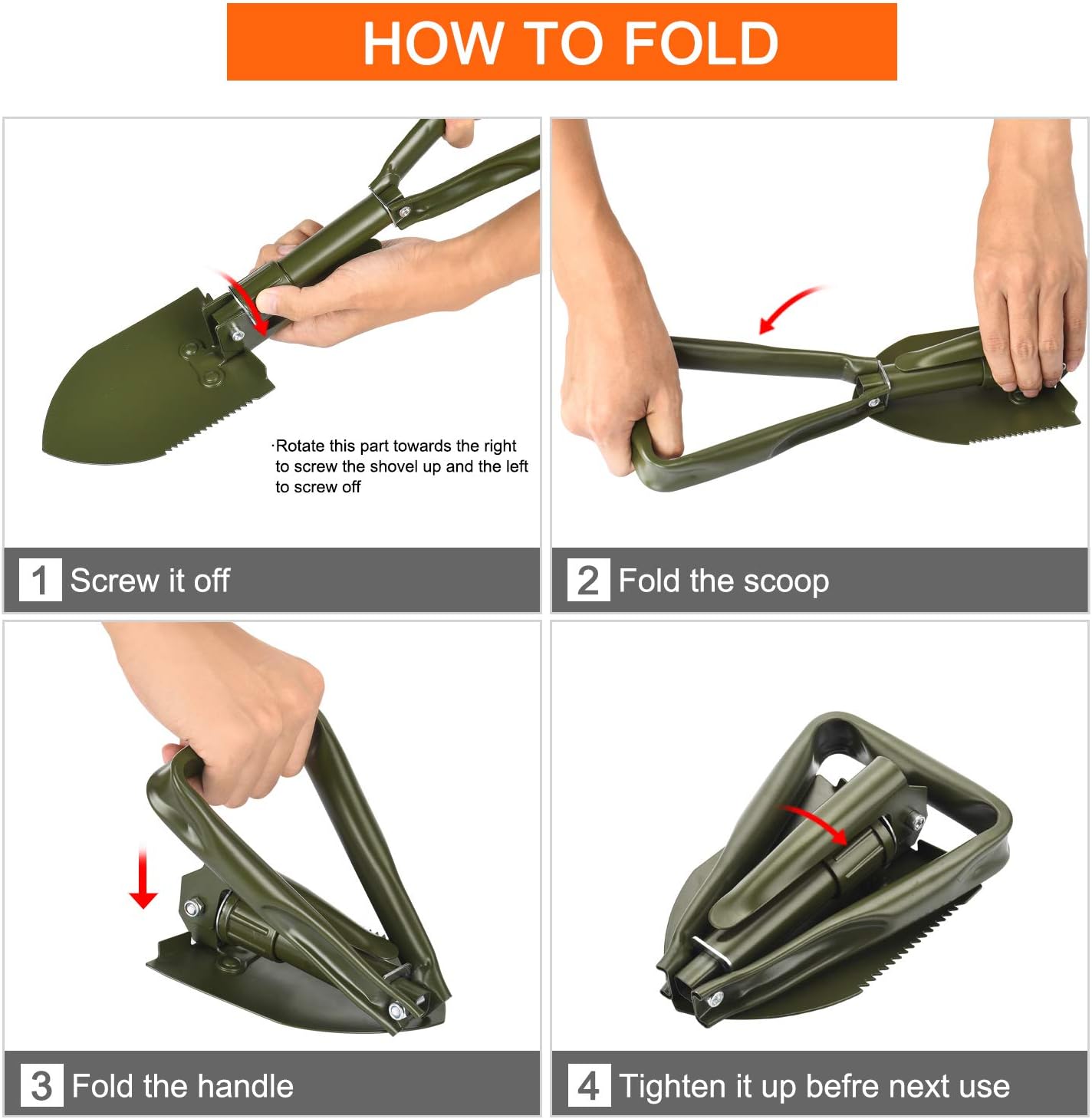 HOW TO FOLD

·Rotate this part towards the right to screw the shovel up and the left to screw off

1 Screw it off

2 Fold the scoop

3 Fold the handle

4 Tighten it up befre next use