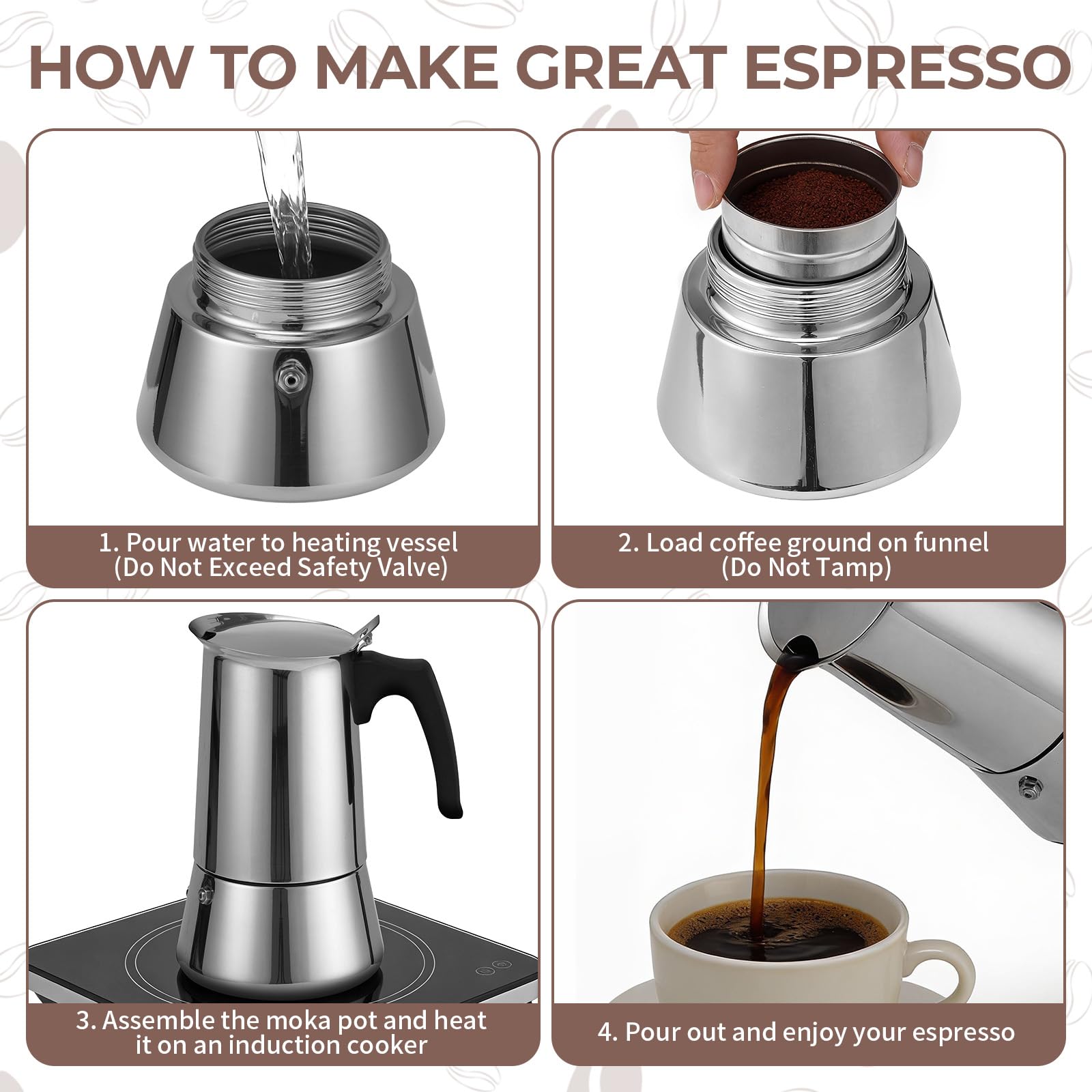 HOW TO MAKE GREAT ESPRESSO

1. Pour water to heating vessel
(Do Not Exceed Safety Valve)

2. Load coffee ground on funnel
(Do Not Tamp)

3. Assemble the moka pot and heat it on an induction cooker

4. Pour out and enjoy your espresso