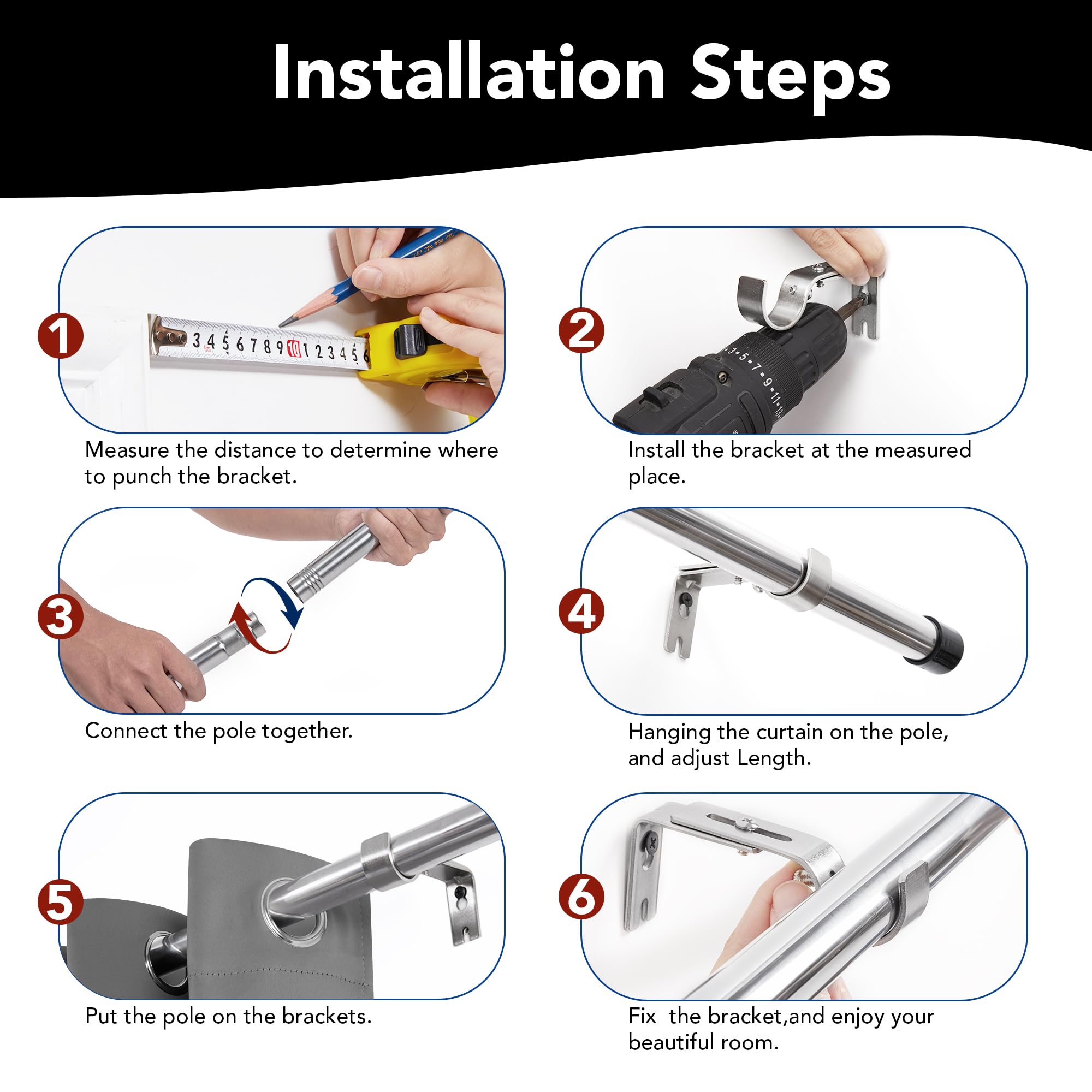 Installation Steps

1

3 4 5 6 7 8 9 10 1 2 3 4 5 6

Measure the distance to determine where to punch the bracket.

2

3 5 7 9 11 13

Install the bracket at the measured place.

3

Connect the pole together.

4

Hanging the curtain on the pole, and adjust Length.

5

Put the pole on the brackets.

6

Fix  the bracket,and enjoy your beautiful room.