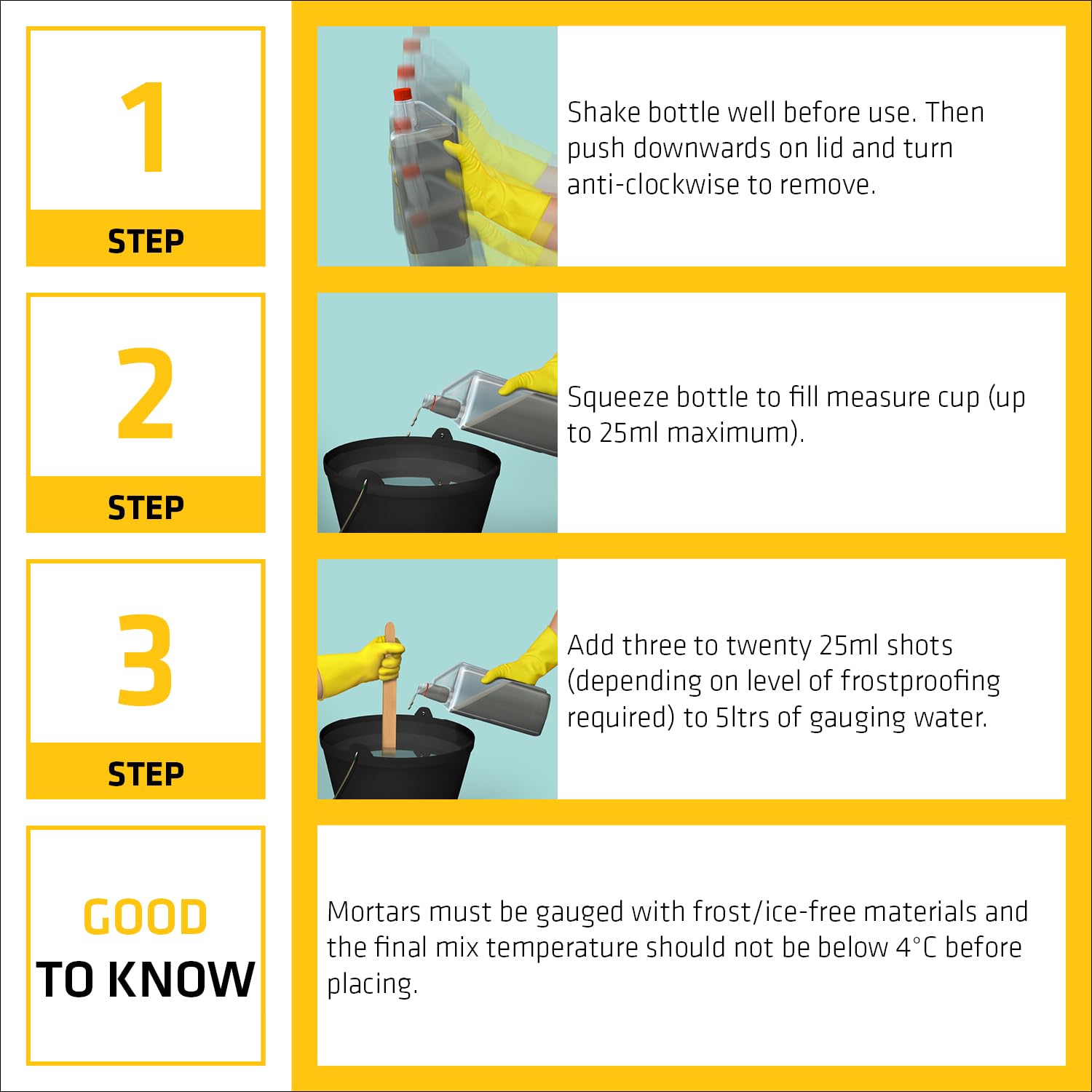 1

STEP

Shake bottle well before use. Then push downwards on lid and turn anti-clockwise to remove.

2

STEP

Squeeze bottle to fill measure cup (up to 25ml maximum).

3

STEP

Add three to twenty 25ml shots (depending on level of frostproofing required) to 5ltrs of gauging water.

GOOD TO KNOW

Mortars must be gauged with frost/ice-free materials and the final mix temperature should not be below 4°C before placing.