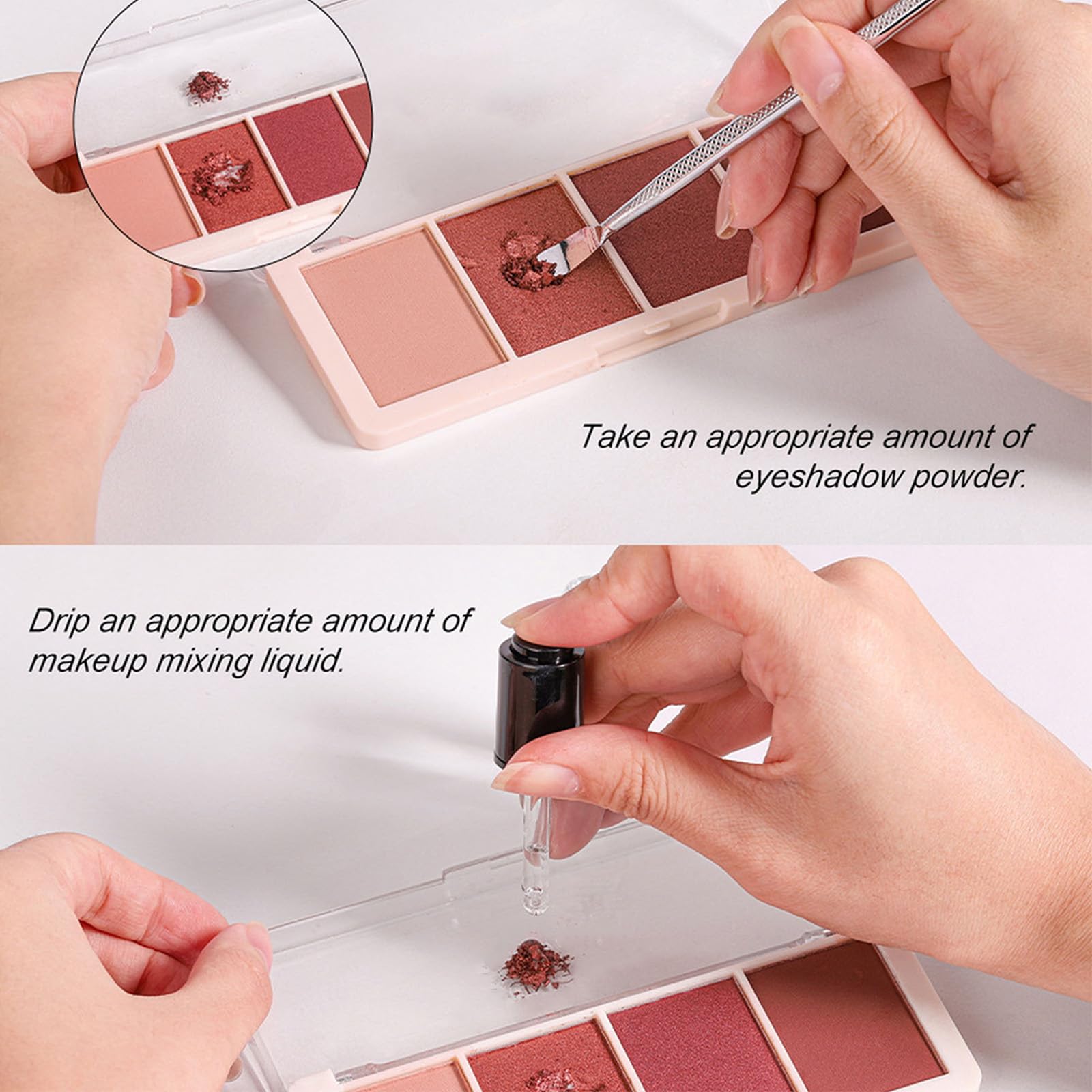 Take an appropriate amount of eyeshadow powder.

Drip an appropriate amount of makeup mixing liquid.