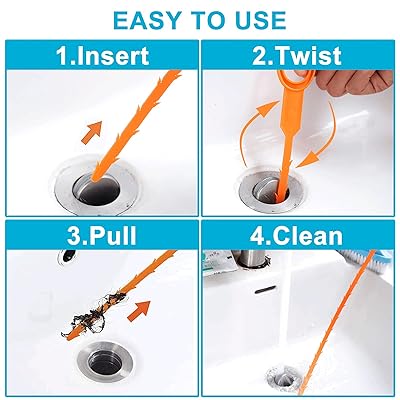 EASY TO USE

1.Insert

2.Twist

3.Pull

4.Clean