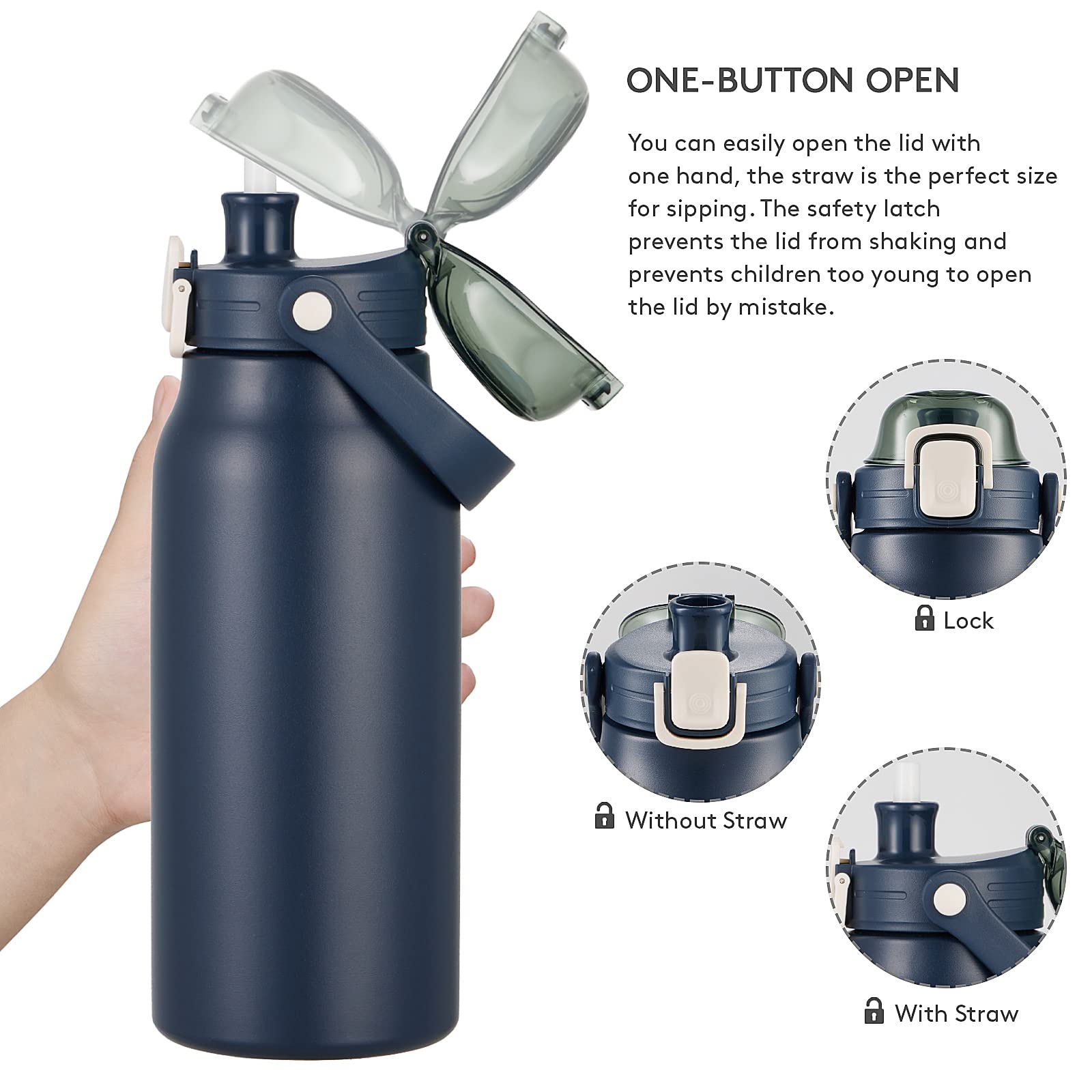 ONE-BUTTON OPEN

You can easily open the lid with one hand, the straw is the perfect size for sipping. The safety latch prevents the lid from shaking and prevents children too young to open the lid by mistake.

Lock

Without Straw

With Straw