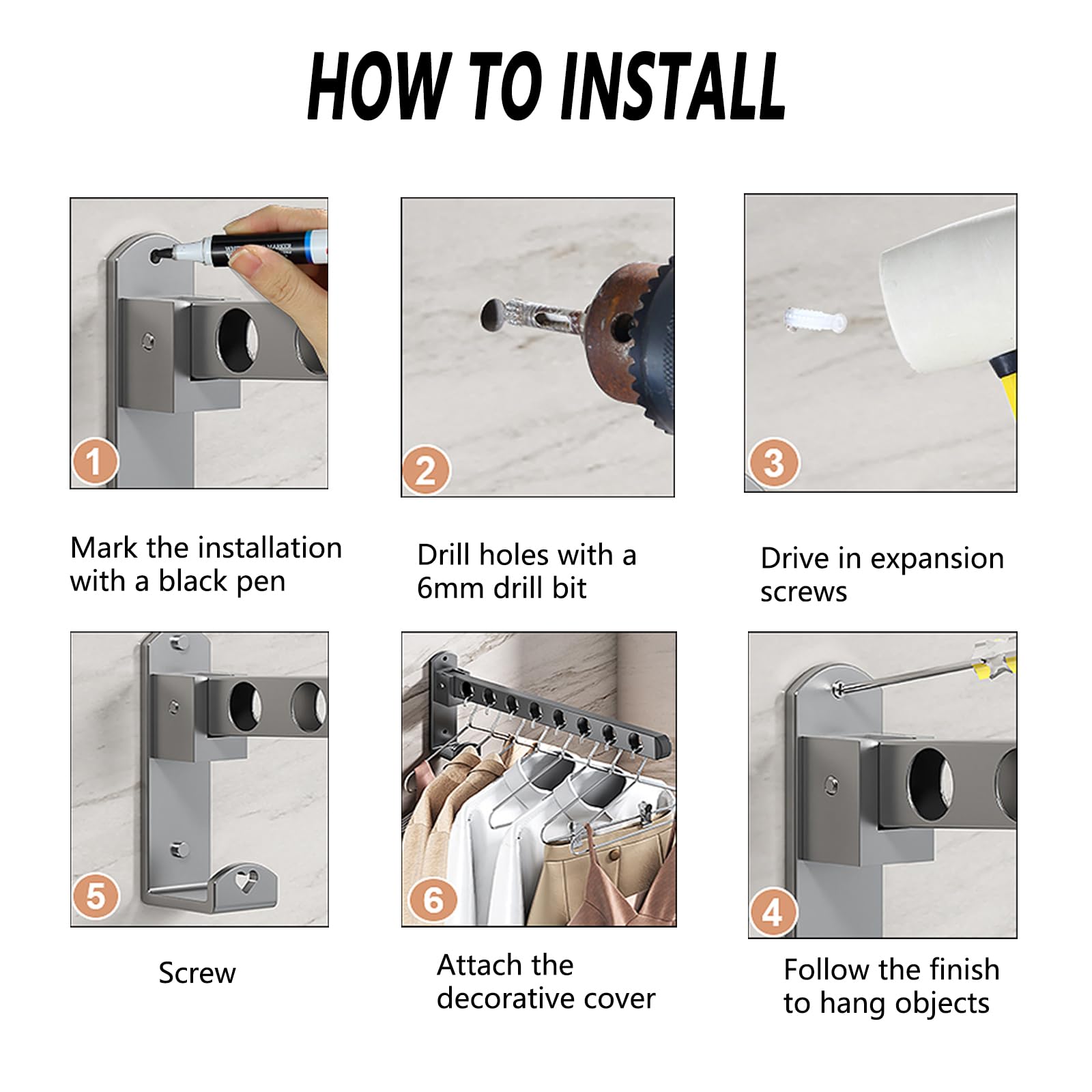 HOW TO INSTALL

1

Mark the installation with a black pen

2

Drill holes with a 6mm drill bit

3

Drive in expansion screws

5

Screw

6

Attach the decorative cover

4

Follow the finish to hang objects