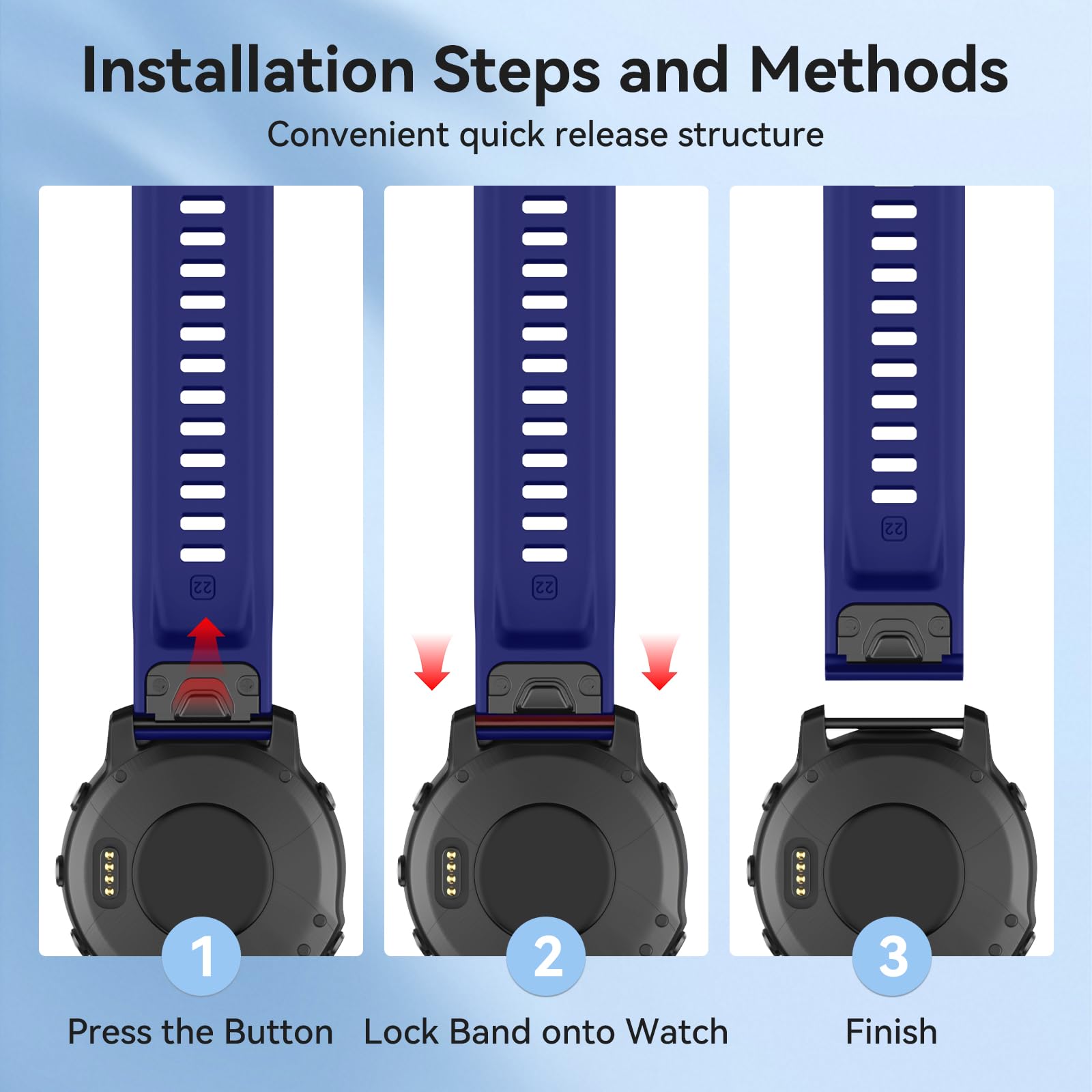 Installation Steps and Methods

Convenient quick release structure

22

22

22

1

Press the Button

2

Lock Band onto Watch

3

Finish