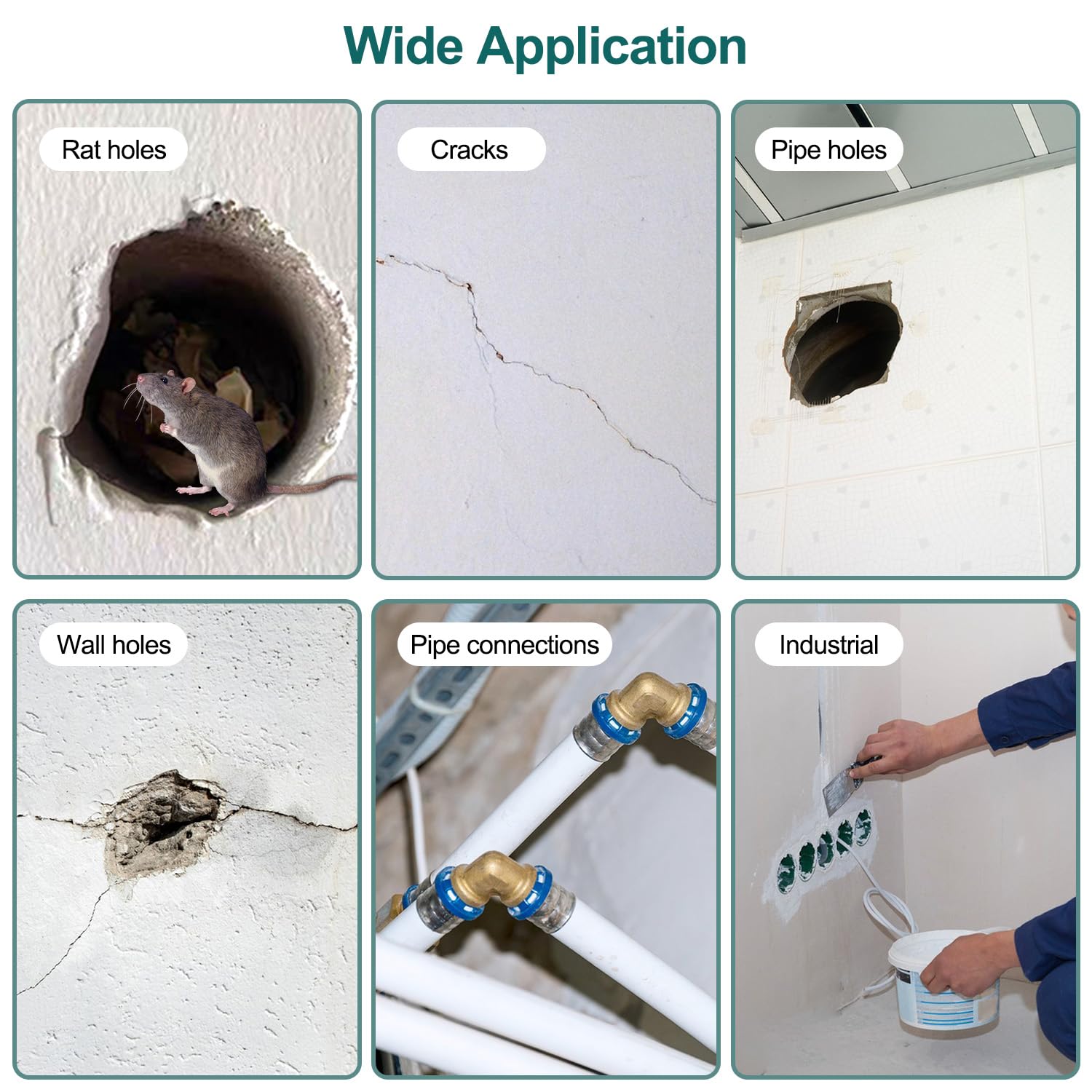 Wide Application

Rat holes

Cracks

Pipe holes

Wall holes

Pipe connections

Industrial