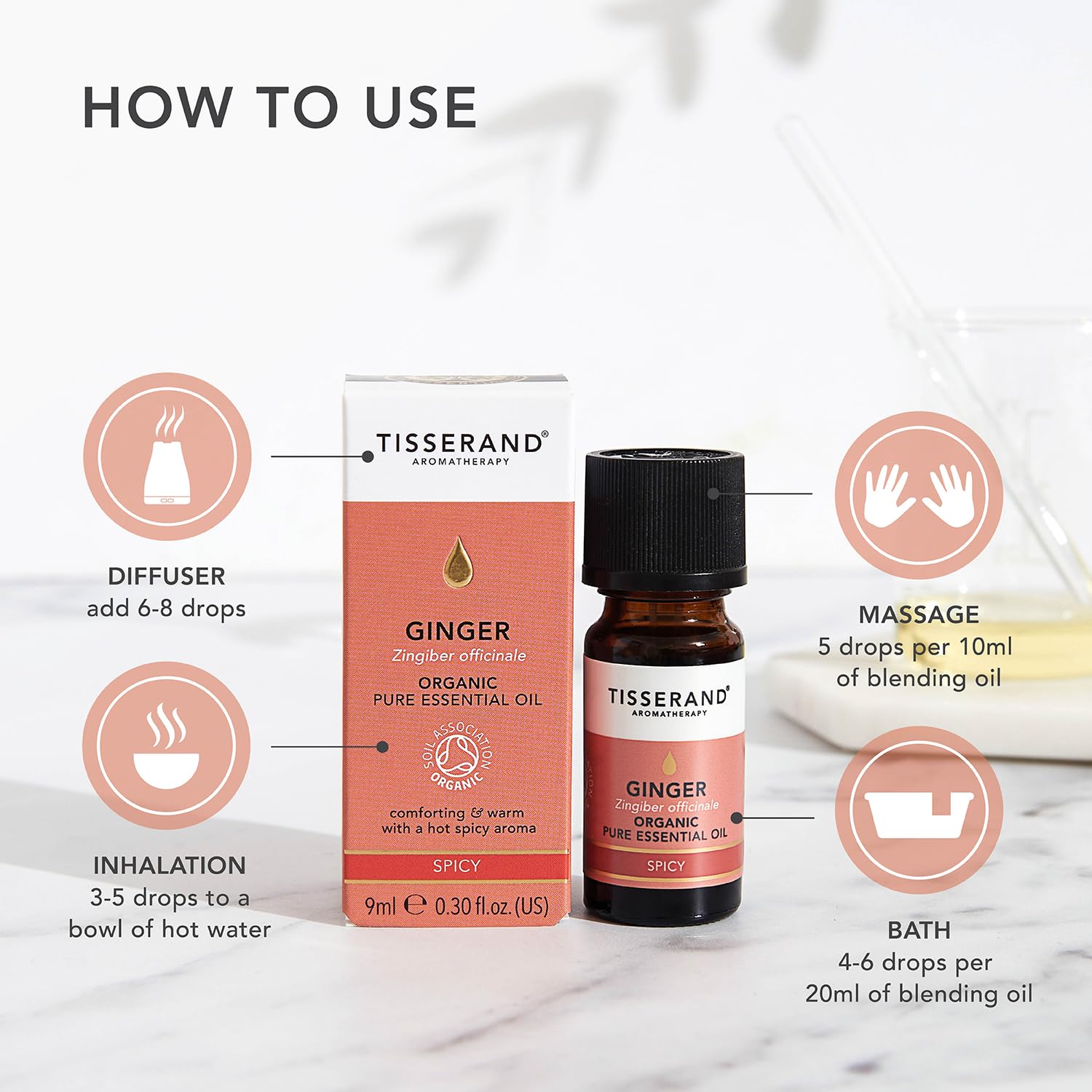 HOW TO USE

DIFFUSER
add 6-8 drops

INHALATION
3-5 drops to a bowl of hot water

TISSERAND®
AROMATHERAPY

GINGER
Zingiber officinale
ORGANIC
PURE ESSENTIAL OIL

SOIL ASSOCIATION ORGANIC

comforting & warm with a hot spicy aroma

SPICY

9ml ℮ 0.30 fl.oz. (US)

TISSERAND®
AROMATHERAPY

GINGER
Zingiber officinale
ORGANIC
PURE ESSENTIAL OIL

SPICY

MASSAGE
5 drops per 10ml of blending oil

BATH
4-6 drops per 20ml of blending oil