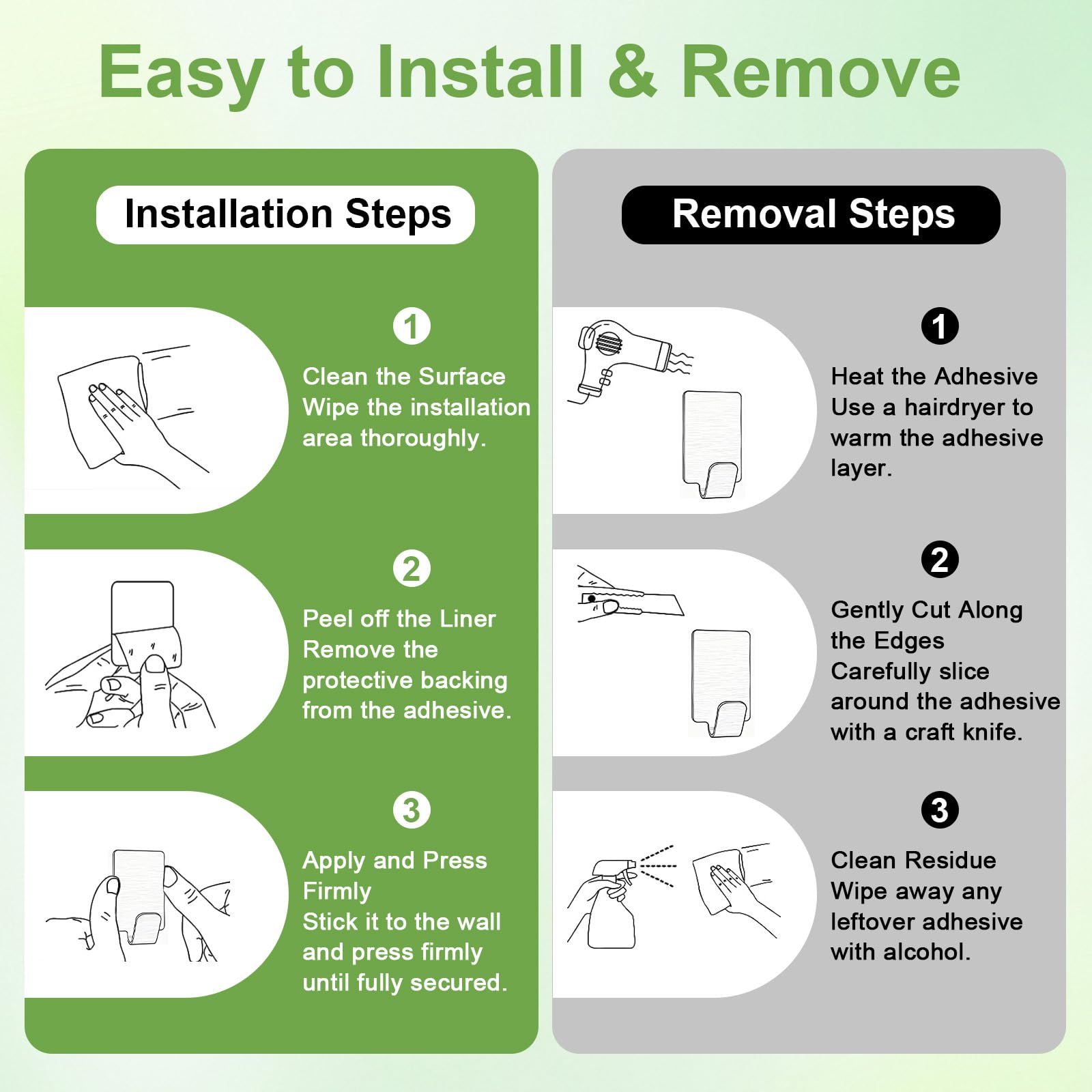 Easy to Install & Remove

Installation Steps

1

Clean the Surface
Wipe the installation area thoroughly.

2

Peel off the Liner
Remove the protective backing from the adhesive.

3

Apply and Press Firmly
Stick it to the wall and press firmly until fully secured.

Removal Steps

1

Heat the Adhesive
Use a hairdryer to warm the adhesive layer.

2

Gently Cut Along the Edges
Carefully slice around the adhesive with a craft knife.

3

Clean Residue
Wipe away any leftover adhesive with alcohol.