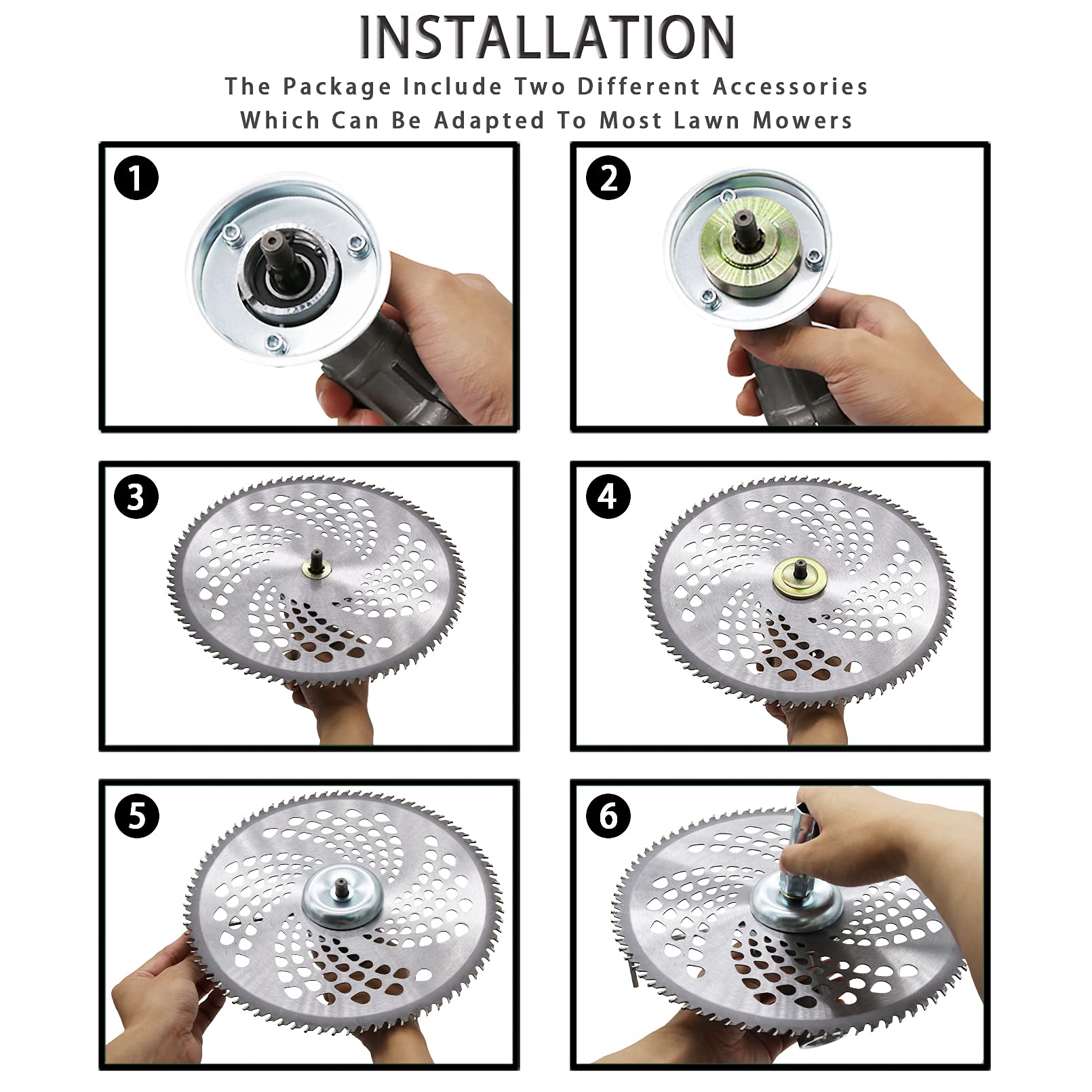 INSTALLATION

The Package Include Two Different Accessories Which Can Be Adapted To Most Lawn Mowers

1

2

3

4

5

6