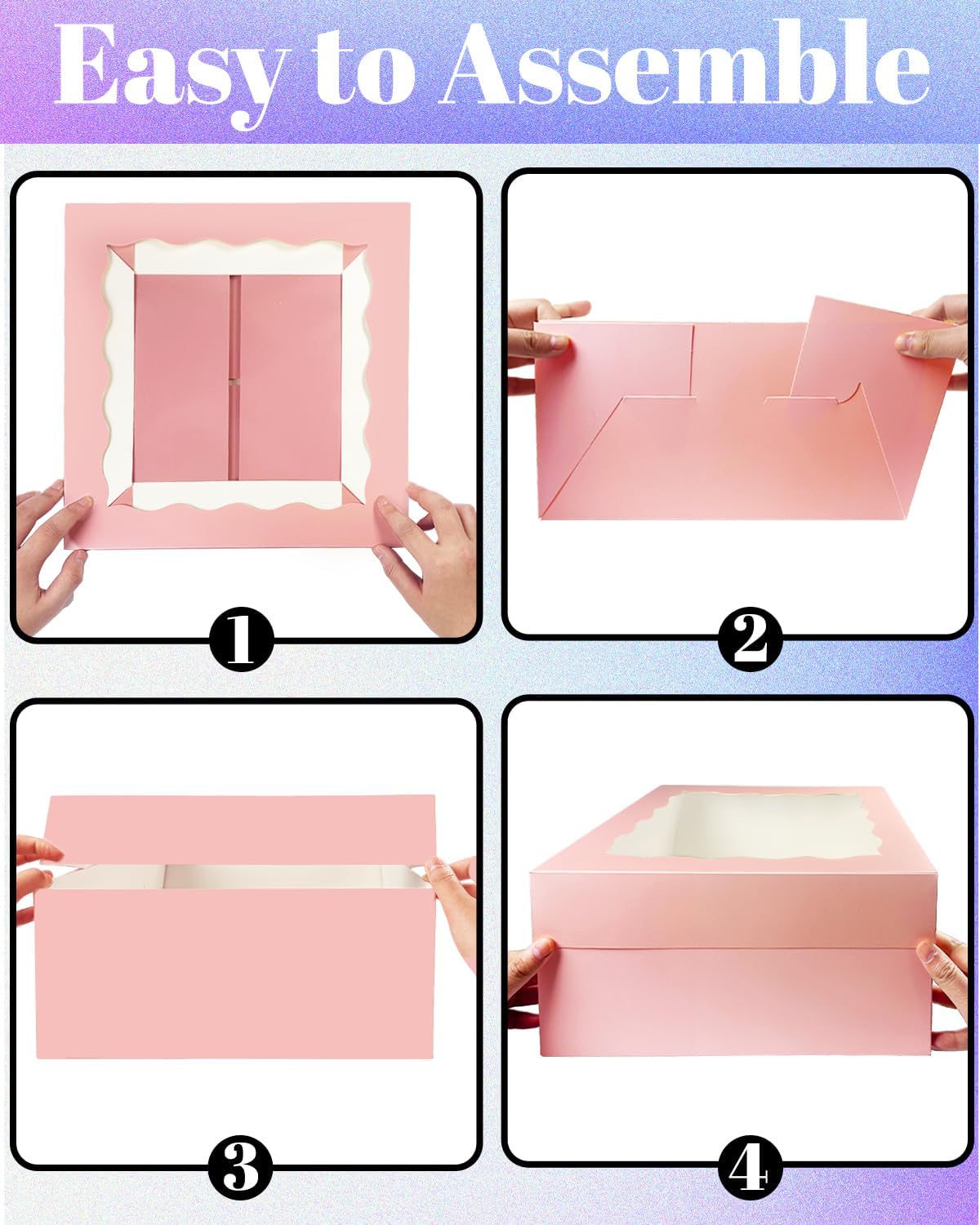 Easy to Assemble

1

2

3

4